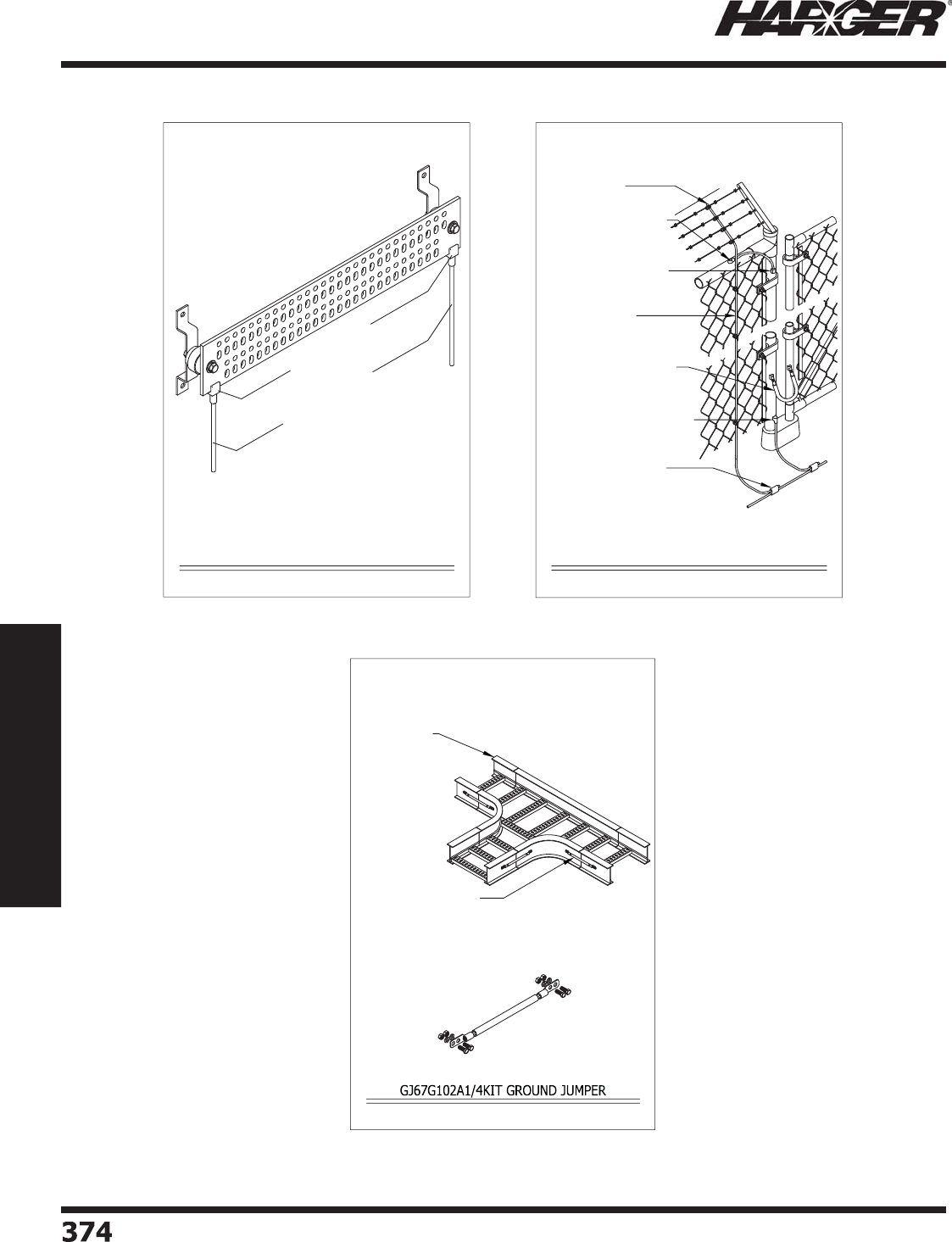 HARGER®

GJ67G102A1/4KIT GROUND JUMPER

374