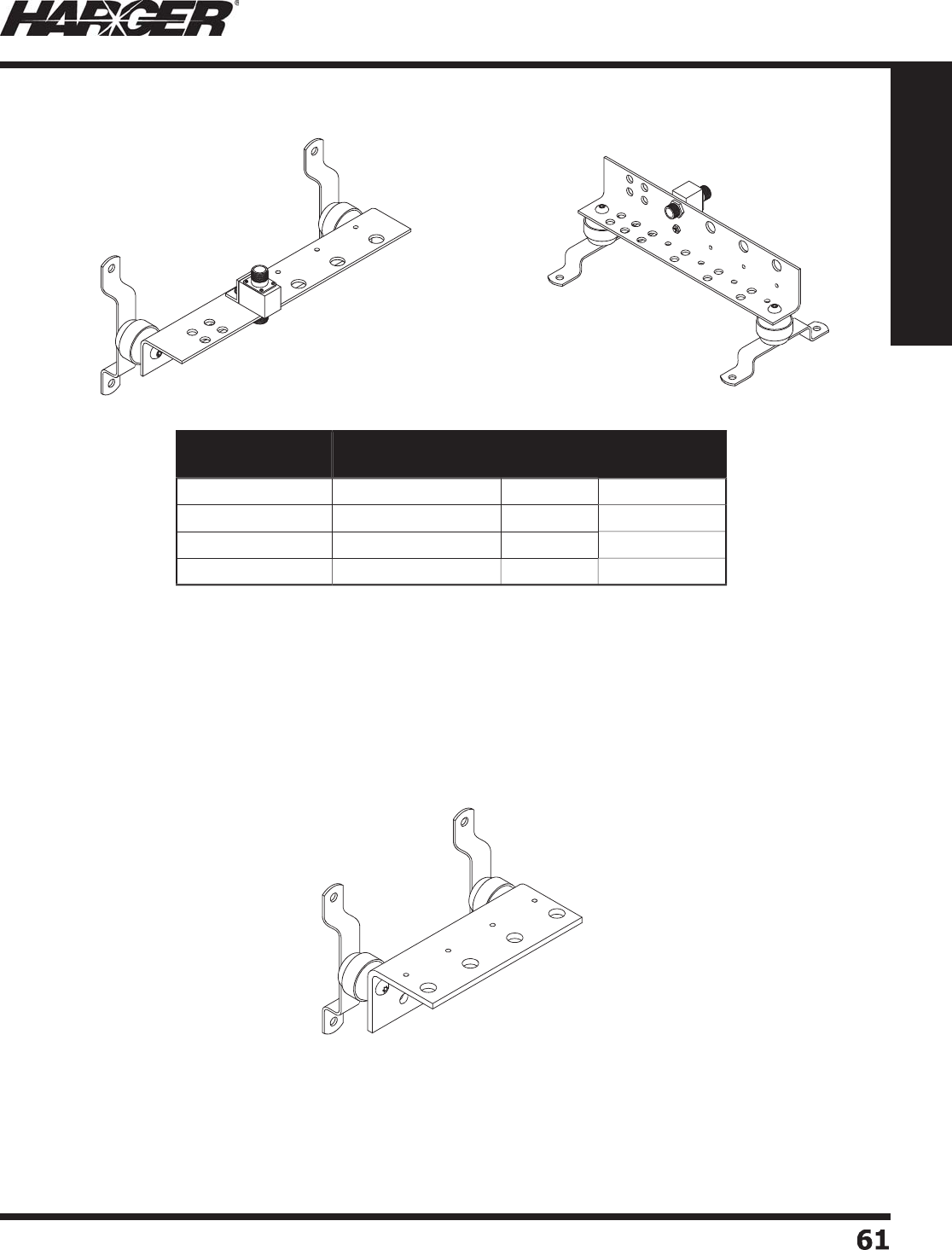 HARGER®

61