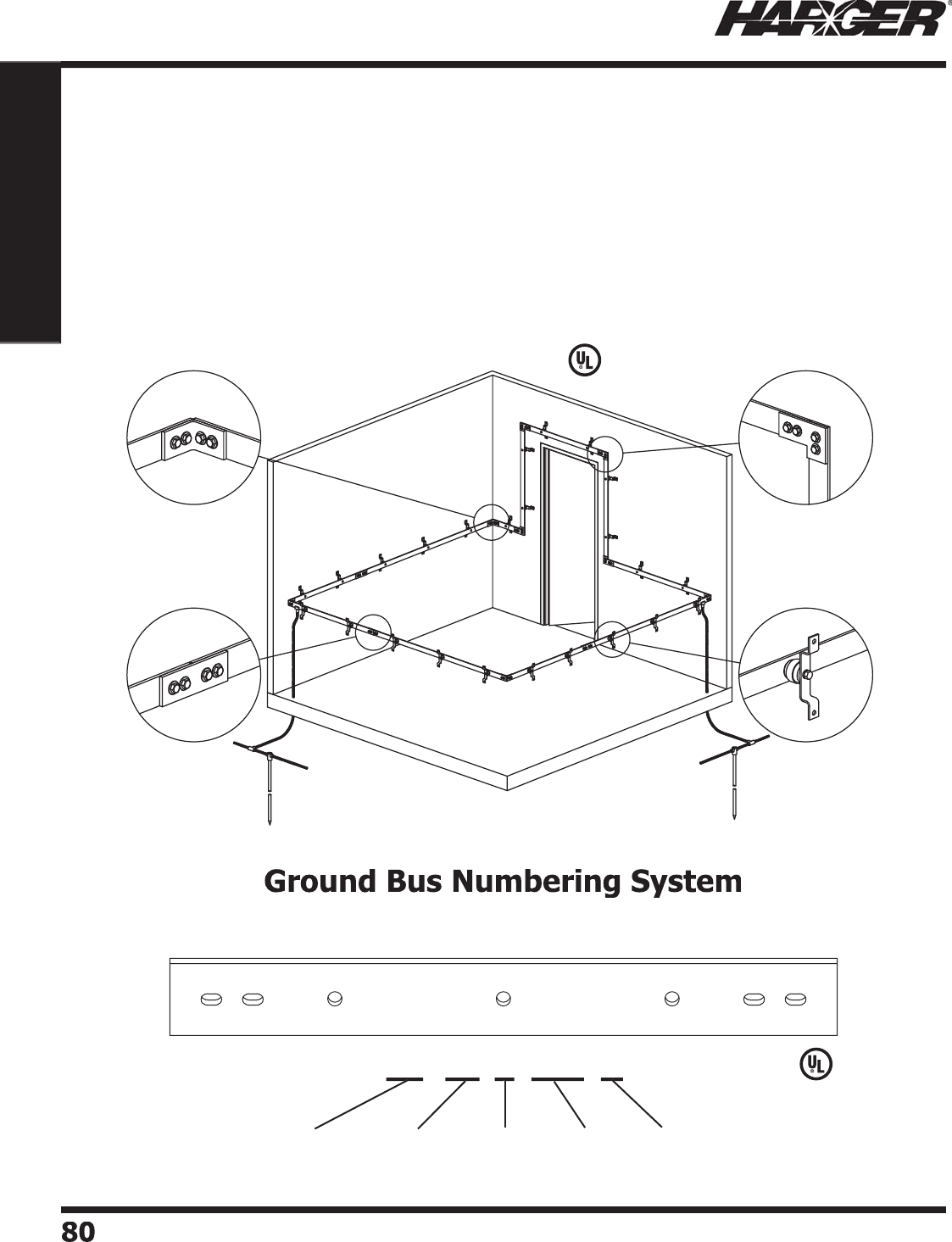 HARGER®

UL

Ground Bus Numbering System

UL

80