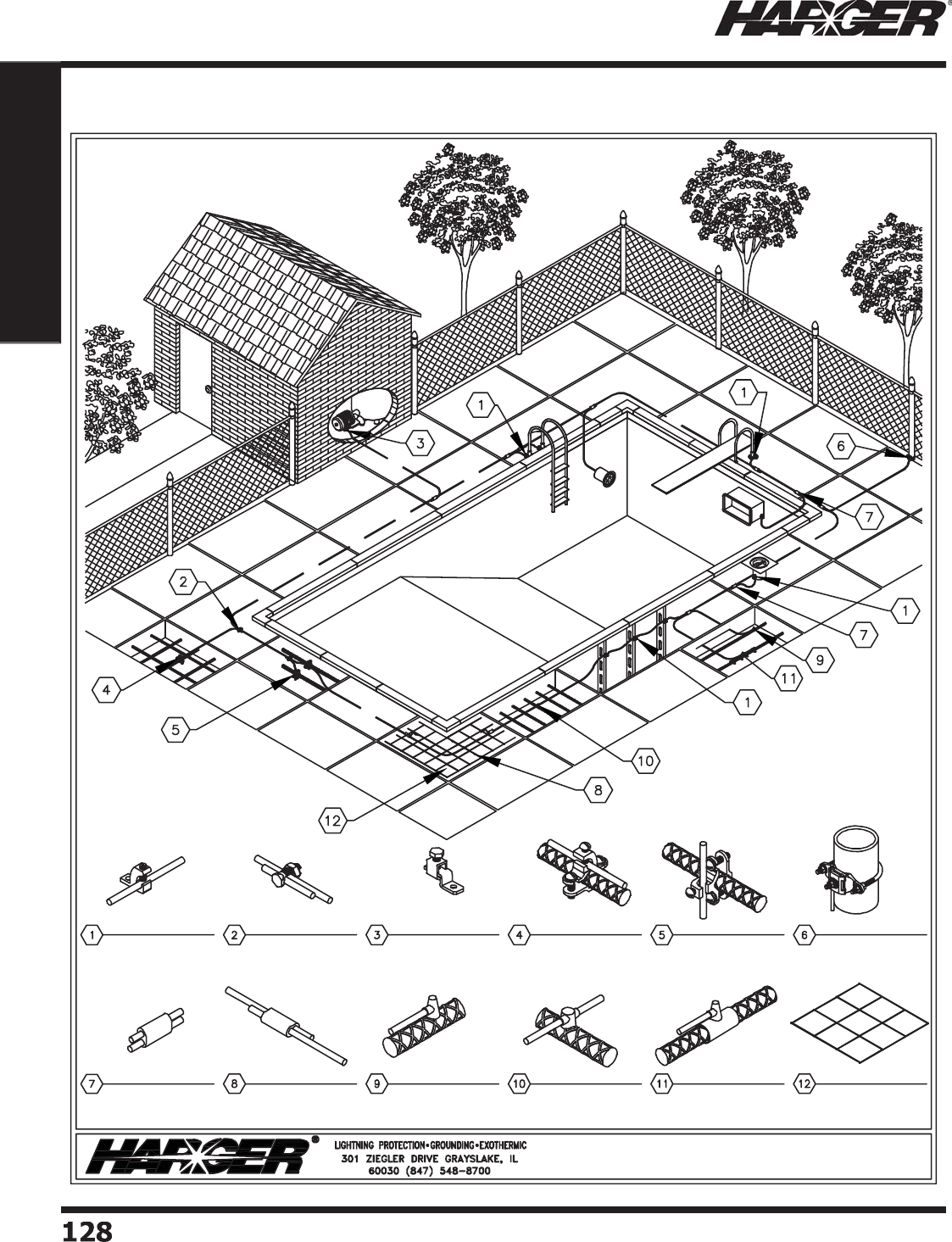 HARGER®

1
1
3
6
7
2
1
7
9
11
4
1
5
10
8
12

1
2
3
4
5
6
7
8
9
10
11
12

HARGER®
LIGHTNING PROTECTION•GROUNDING•EXOTHERMIC
301 ZIEGLER DRIVE GRAYSLAKE, IL
60030 (847) 548-8700

128