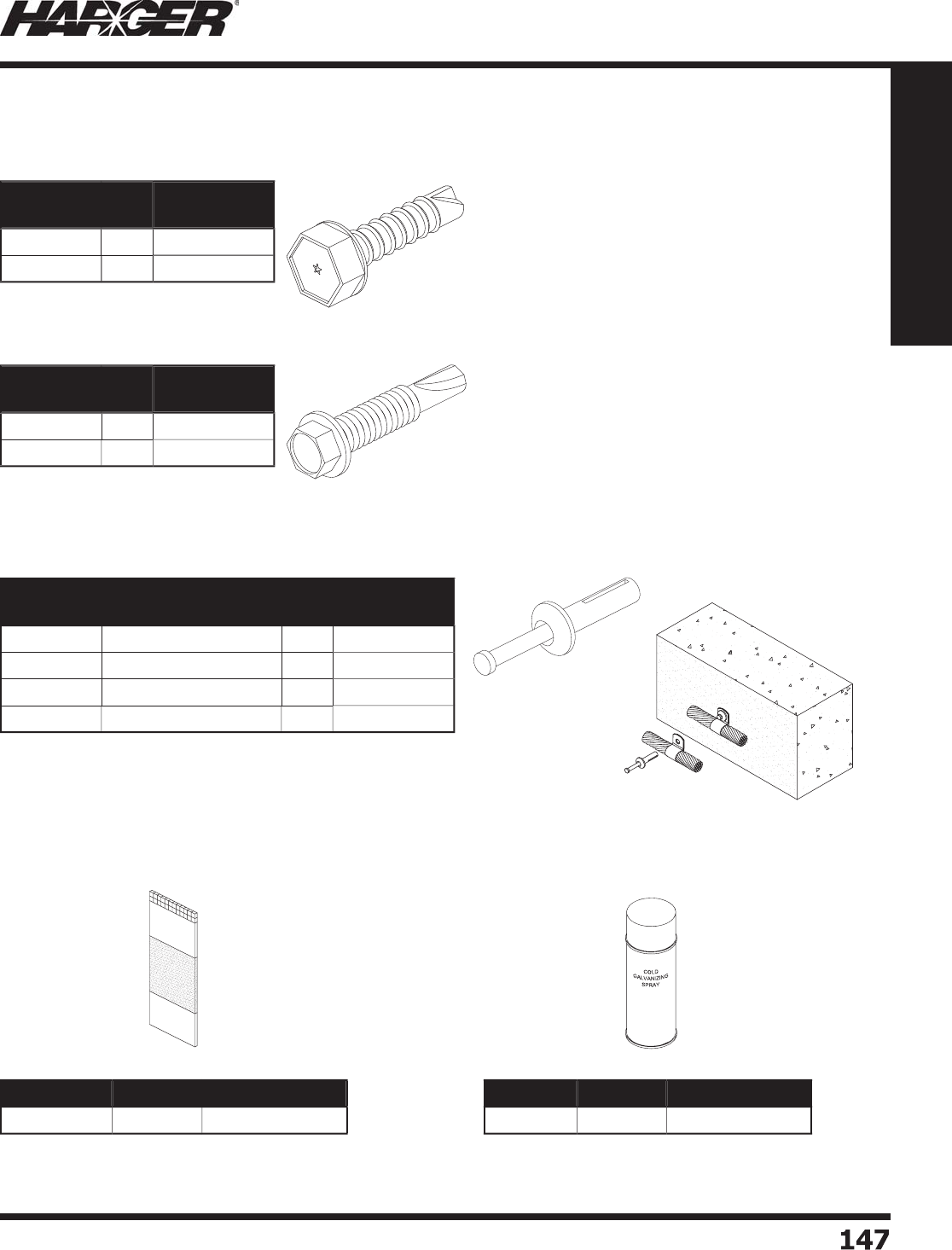 HARGER®

COLD
GALVANIZING
SPRAY

147