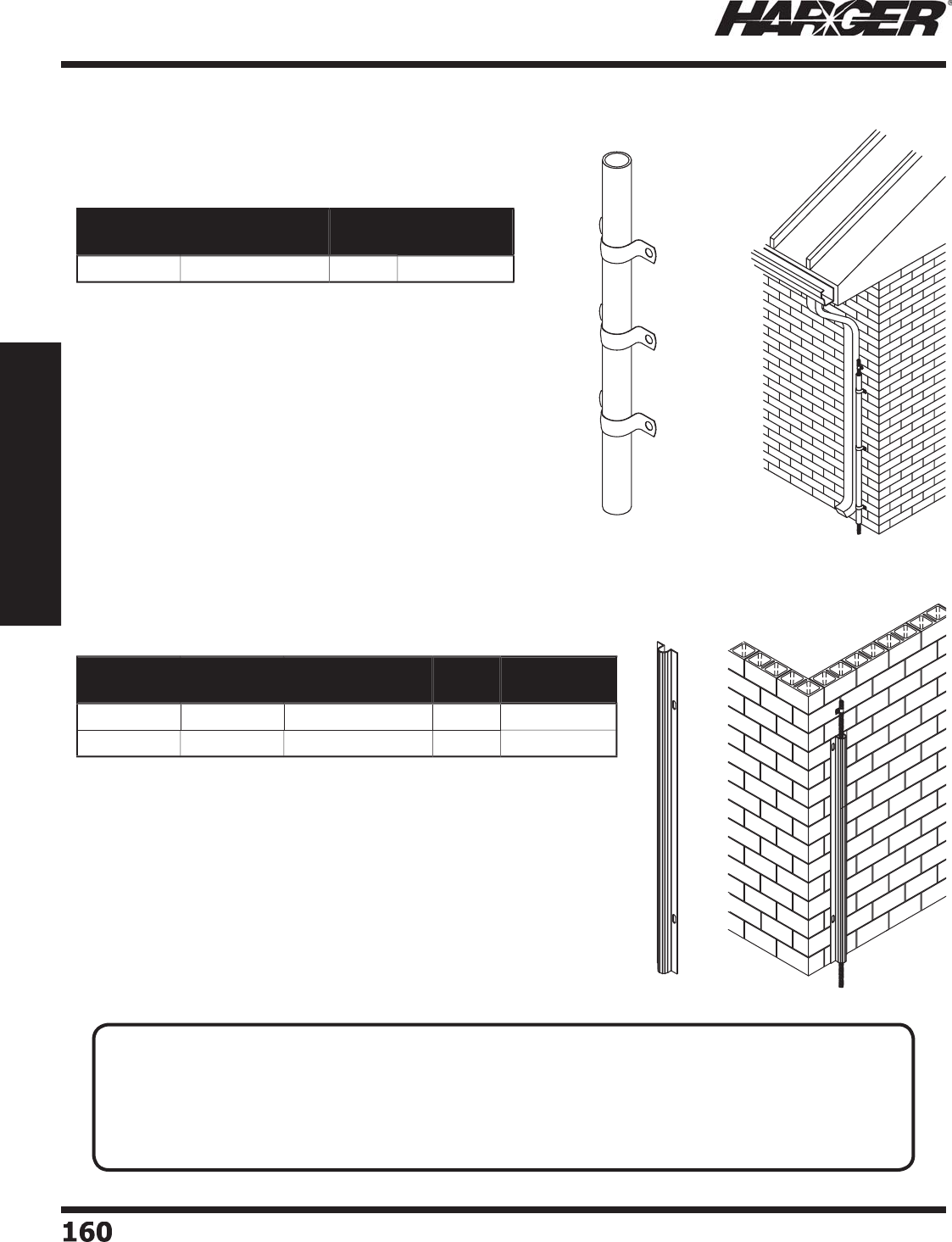 HARGER®

160