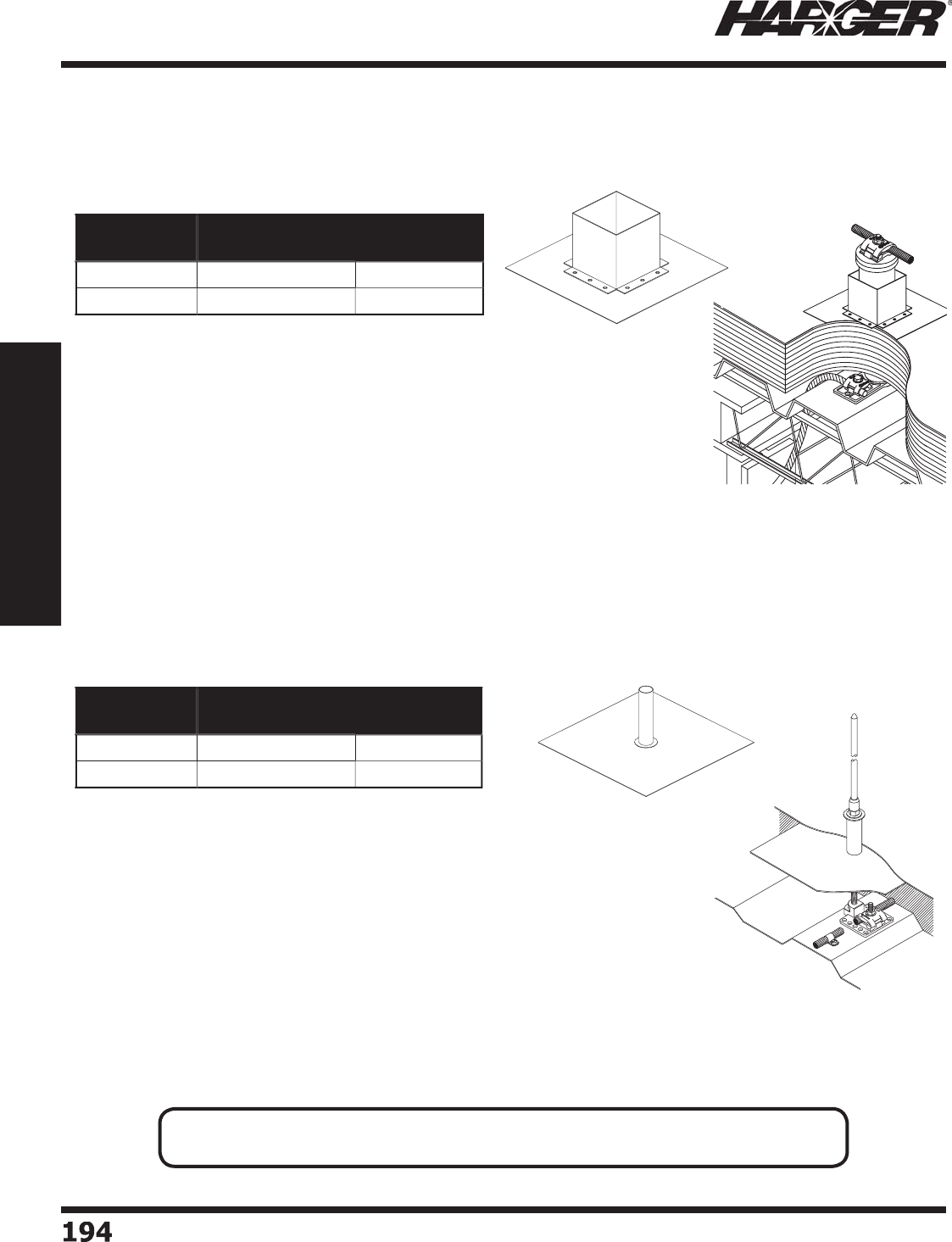 HARGER®

194