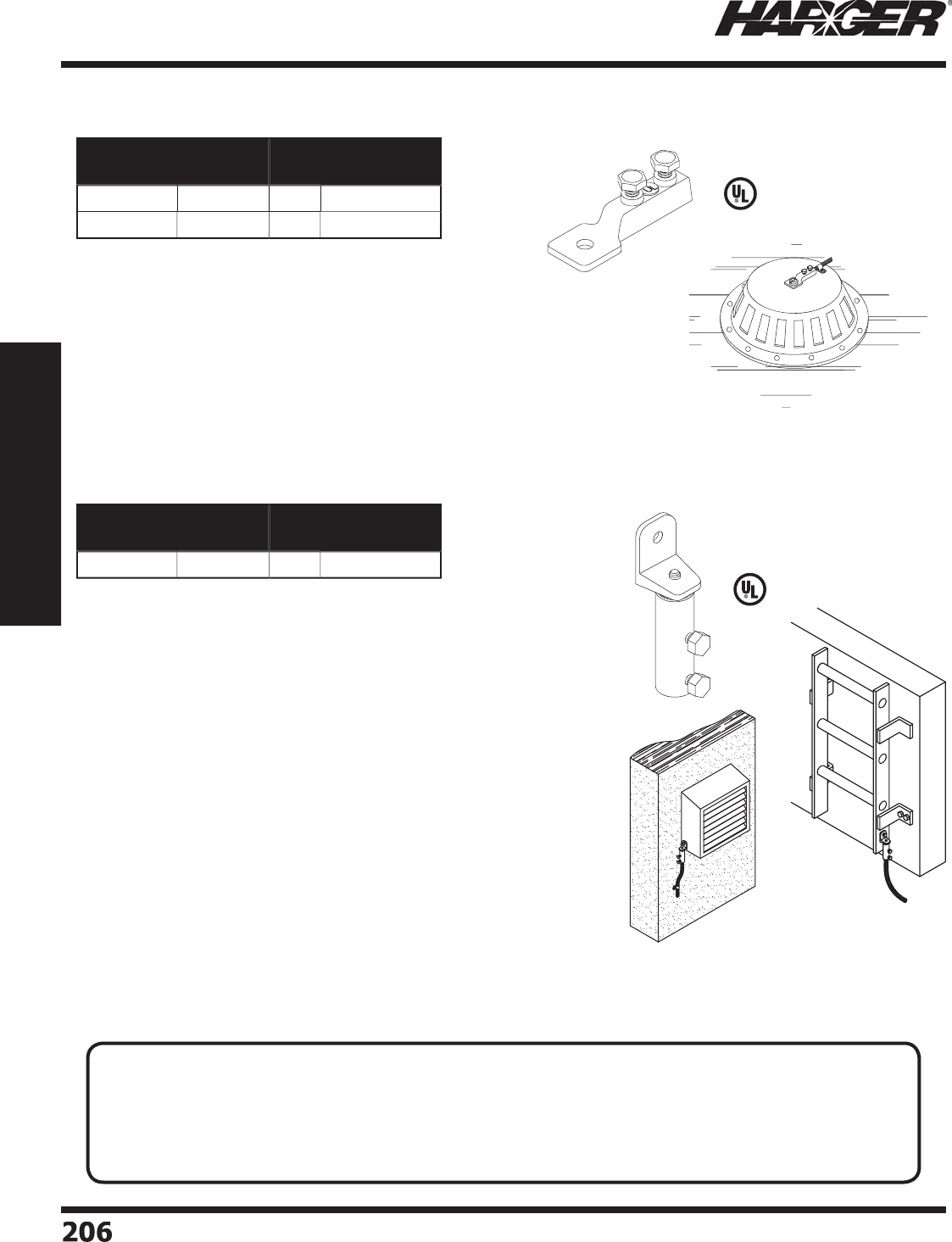 HARGER®

UL

UL

206