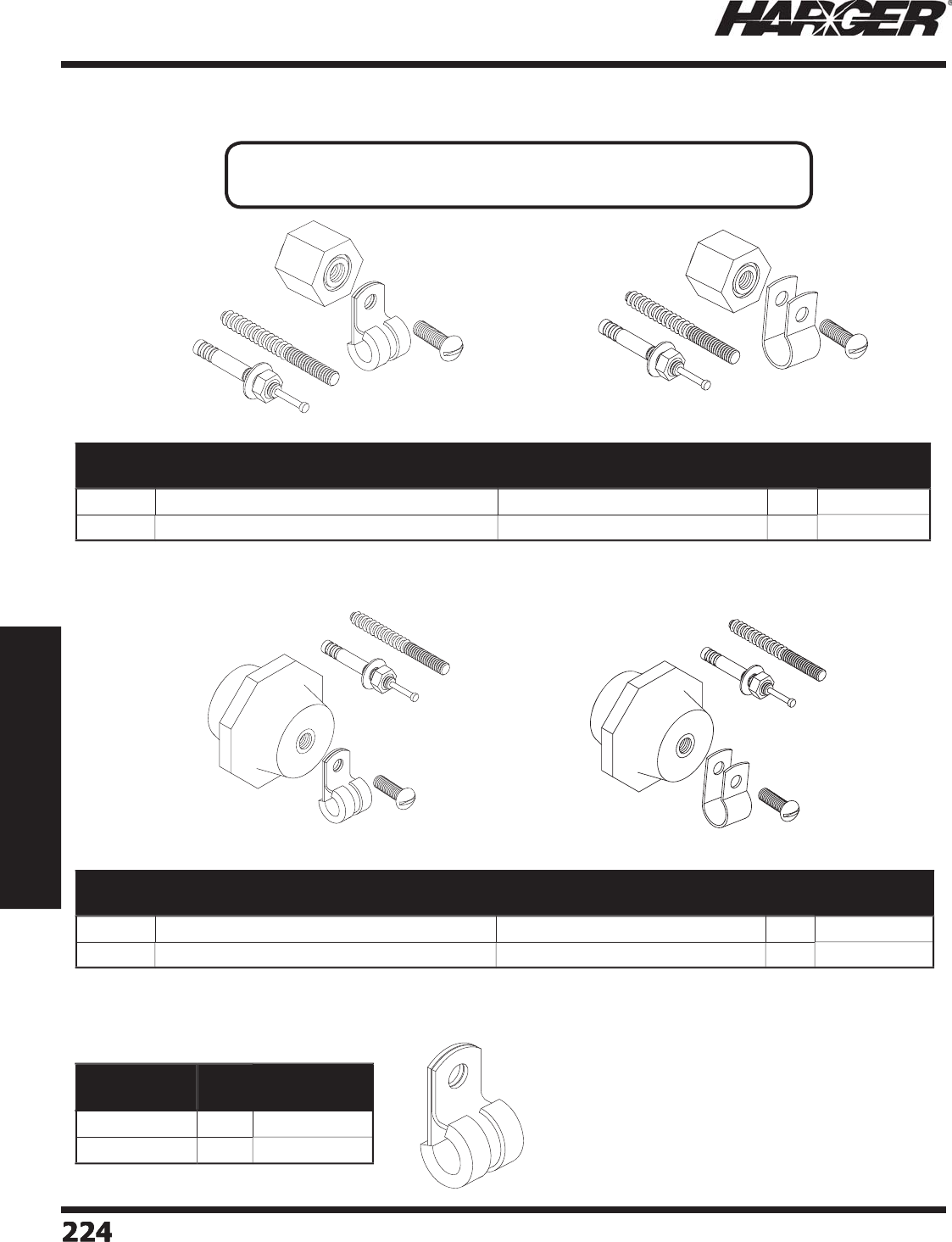 HARGER®

224