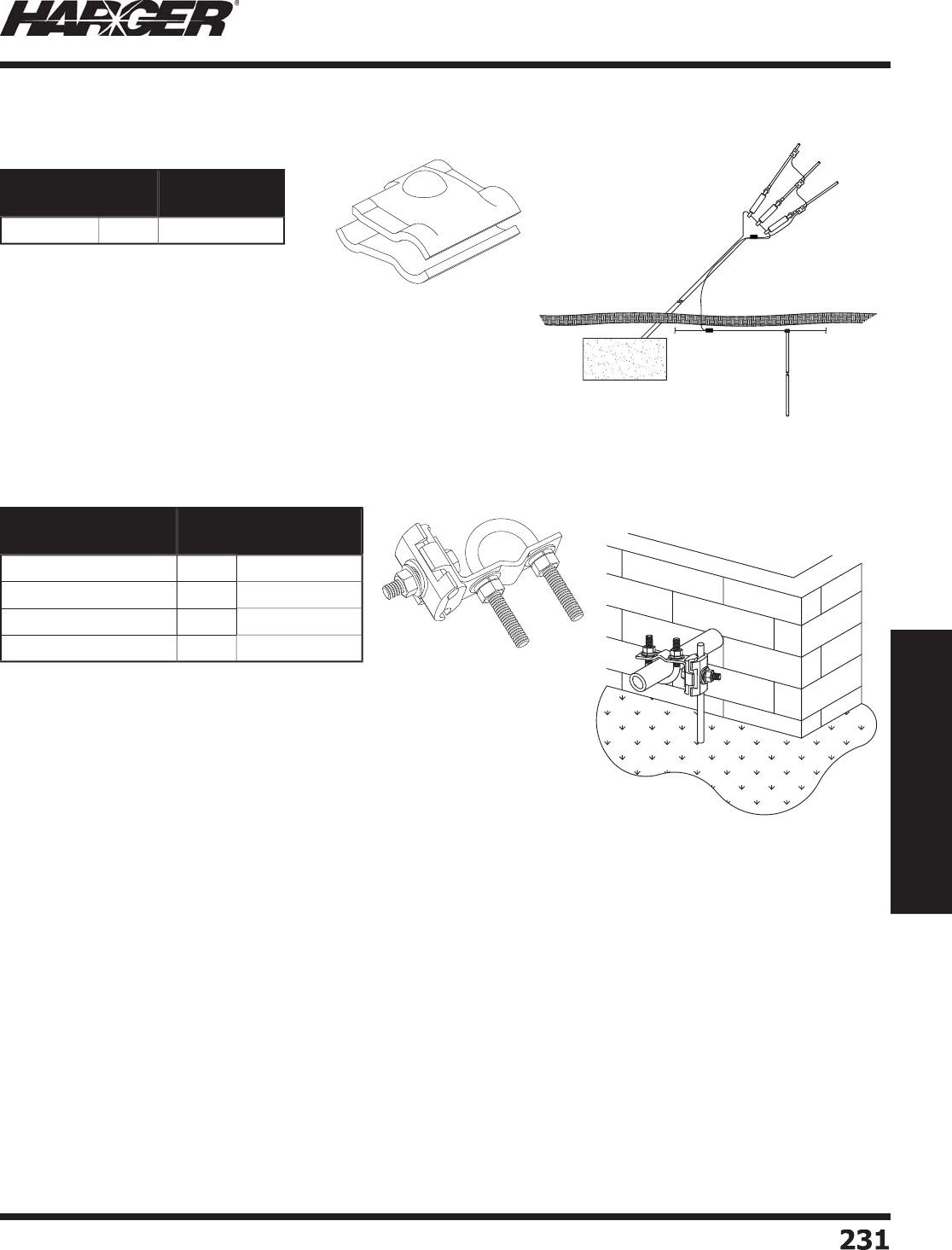 HARGER®

231