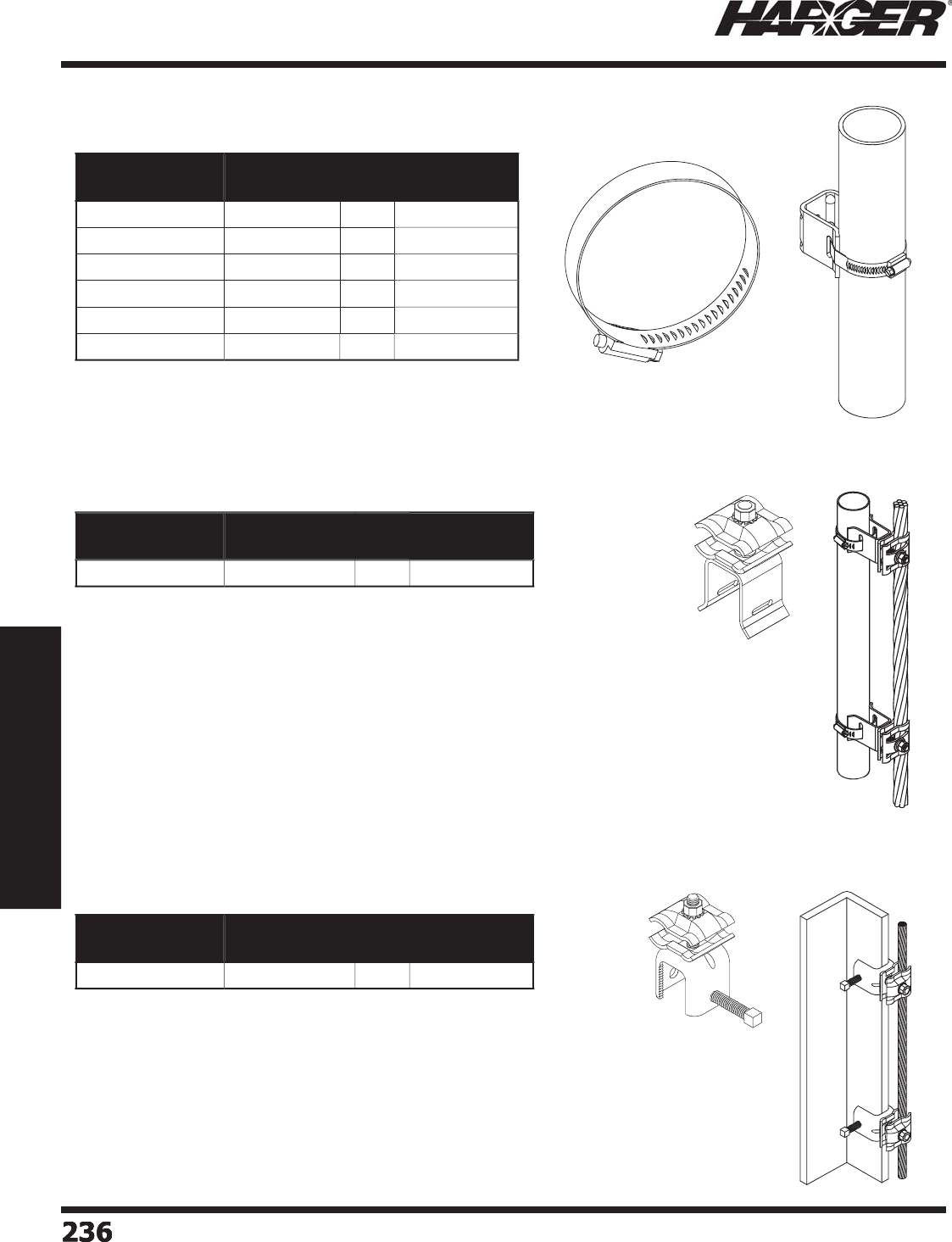 HARGER®

236