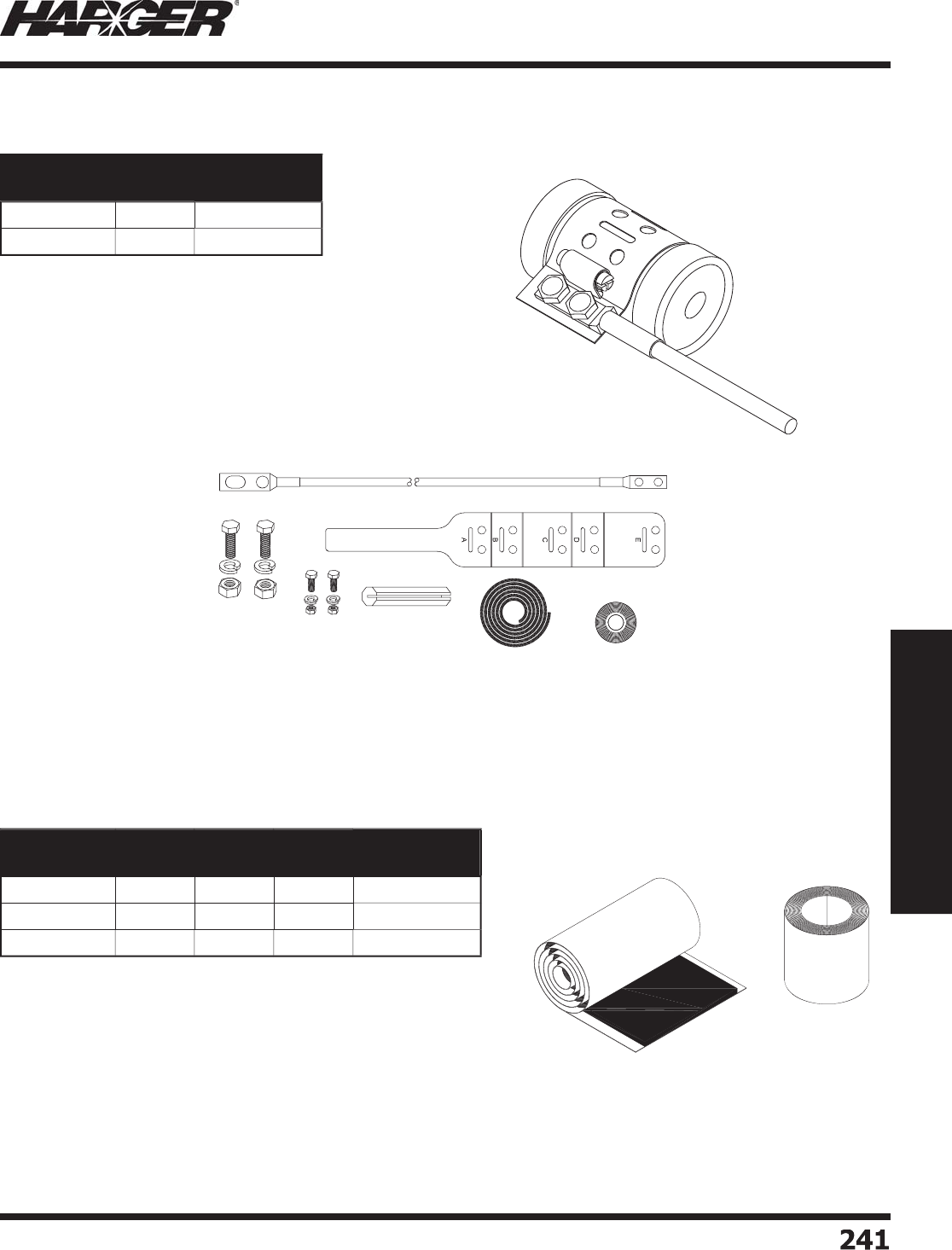 HARGER®

A

B

C

D

E

241