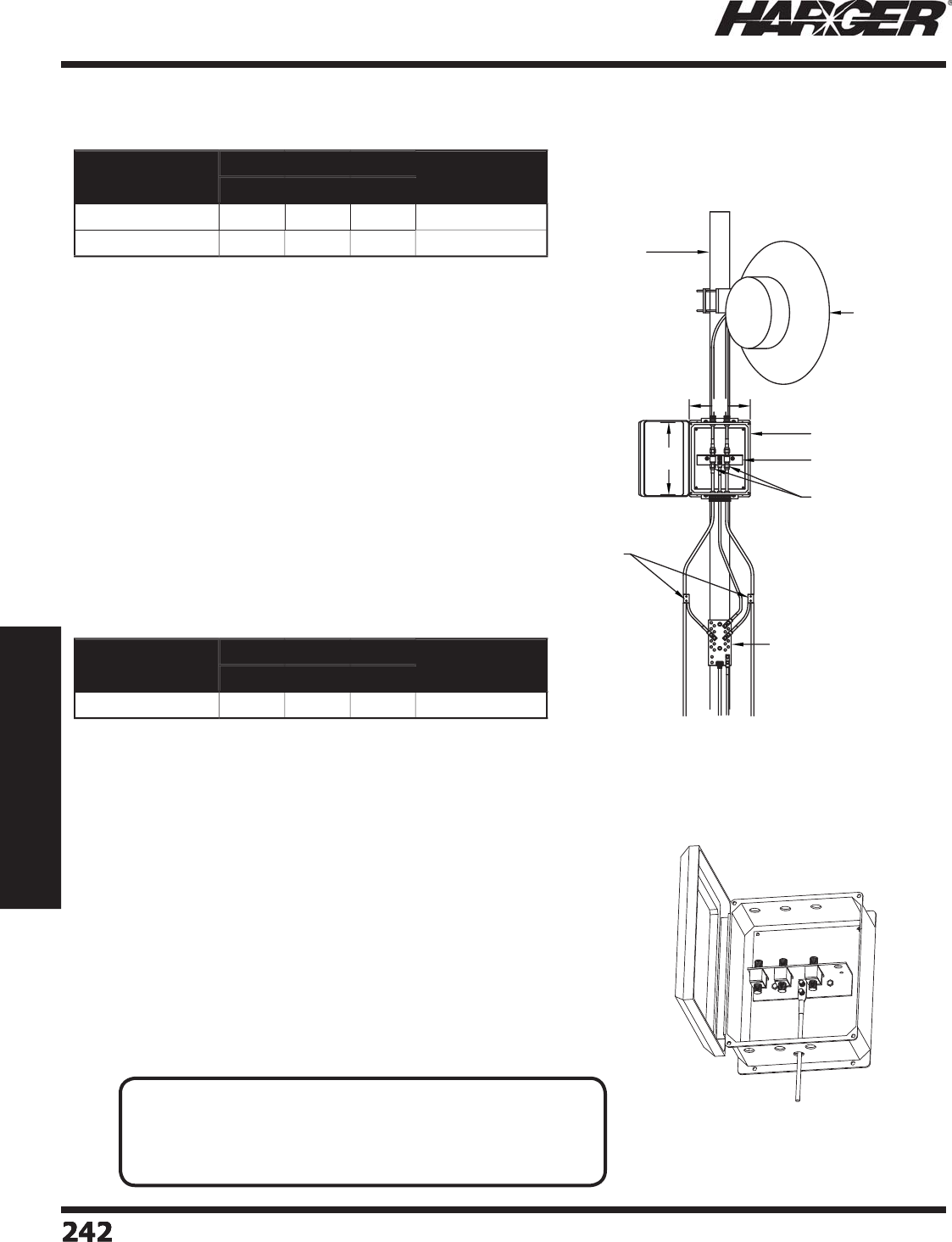 HARGER®

242