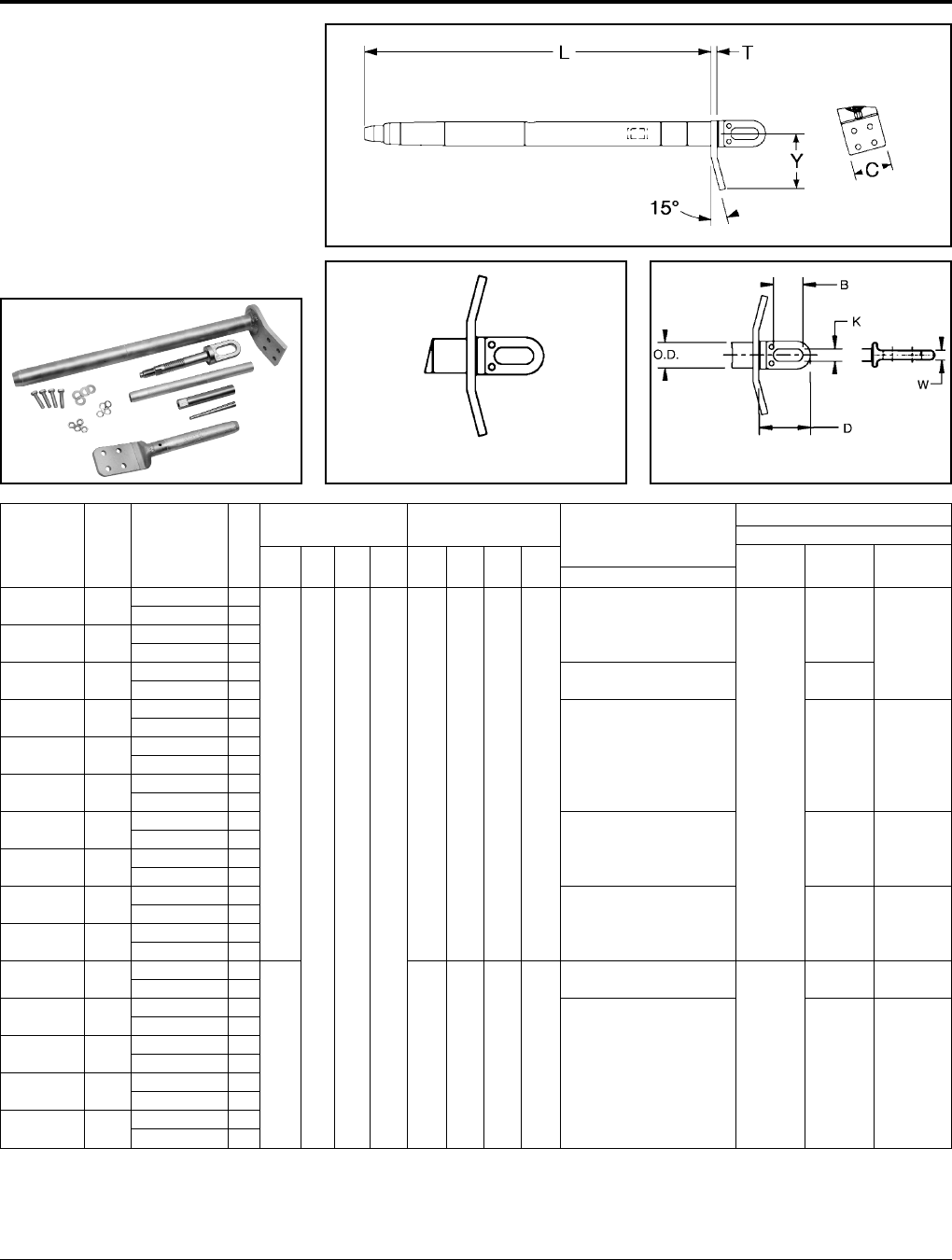 L

T

Y

C

15°

B

K

O.D.

W

D