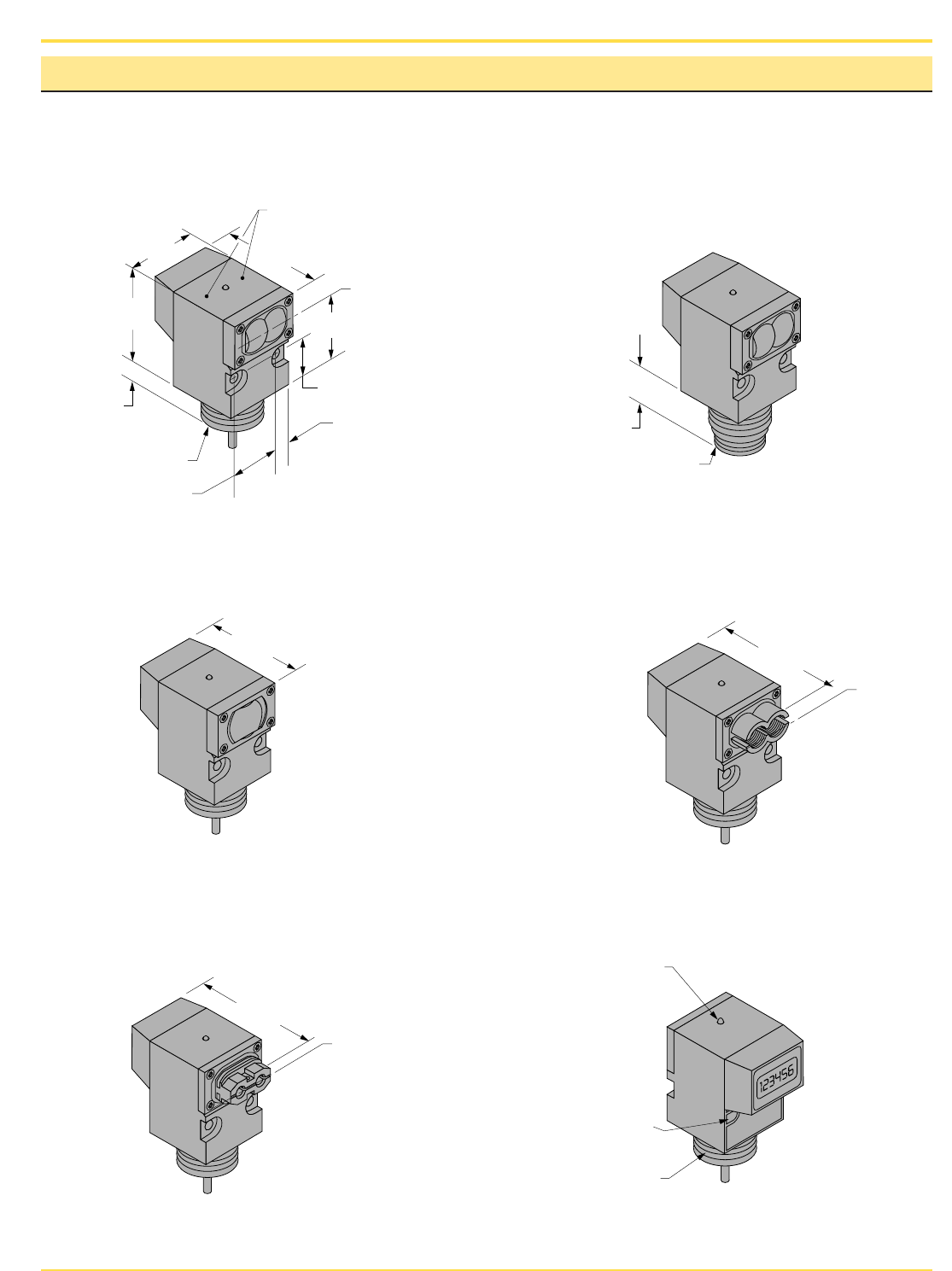 123456