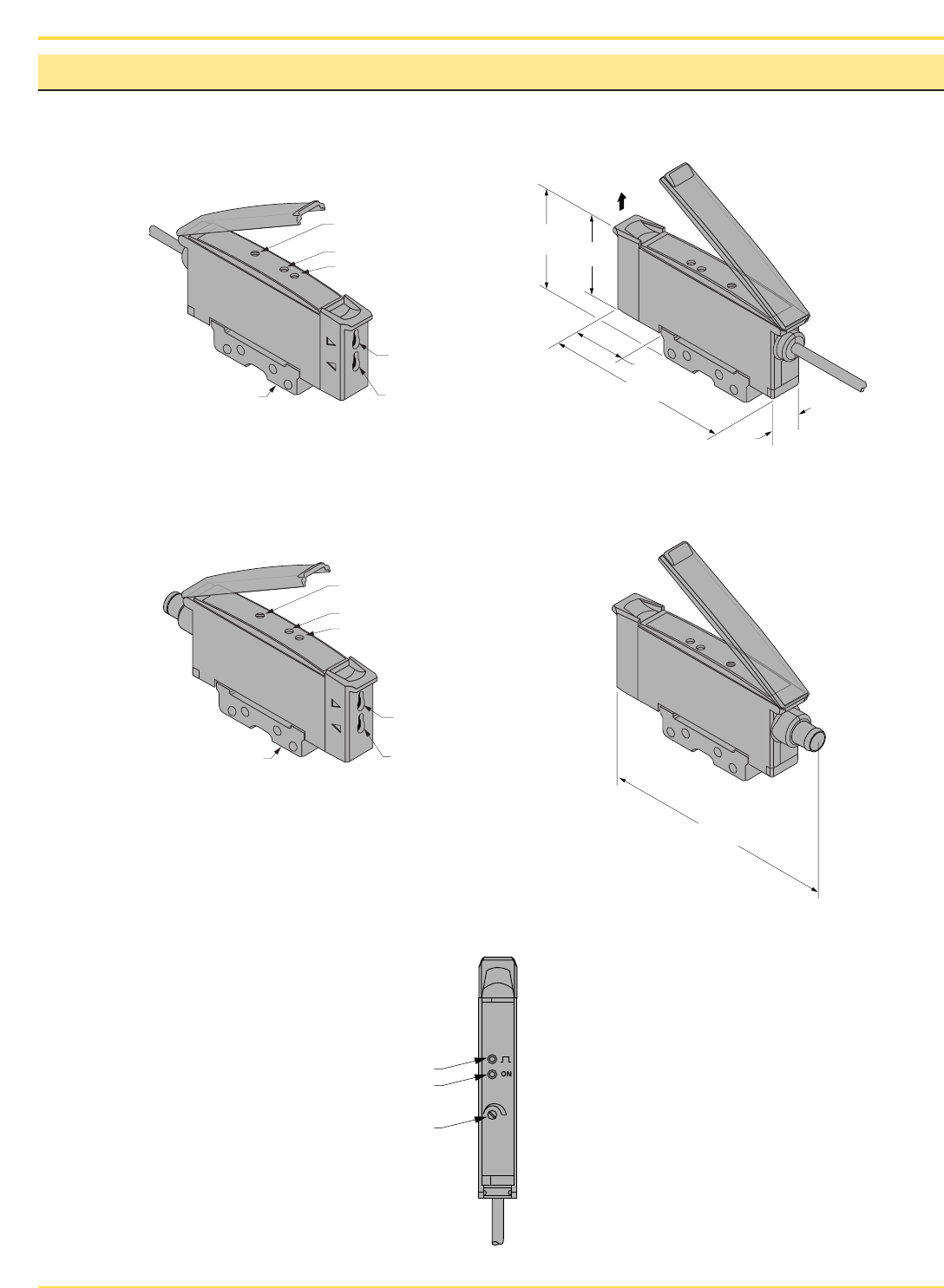 ON