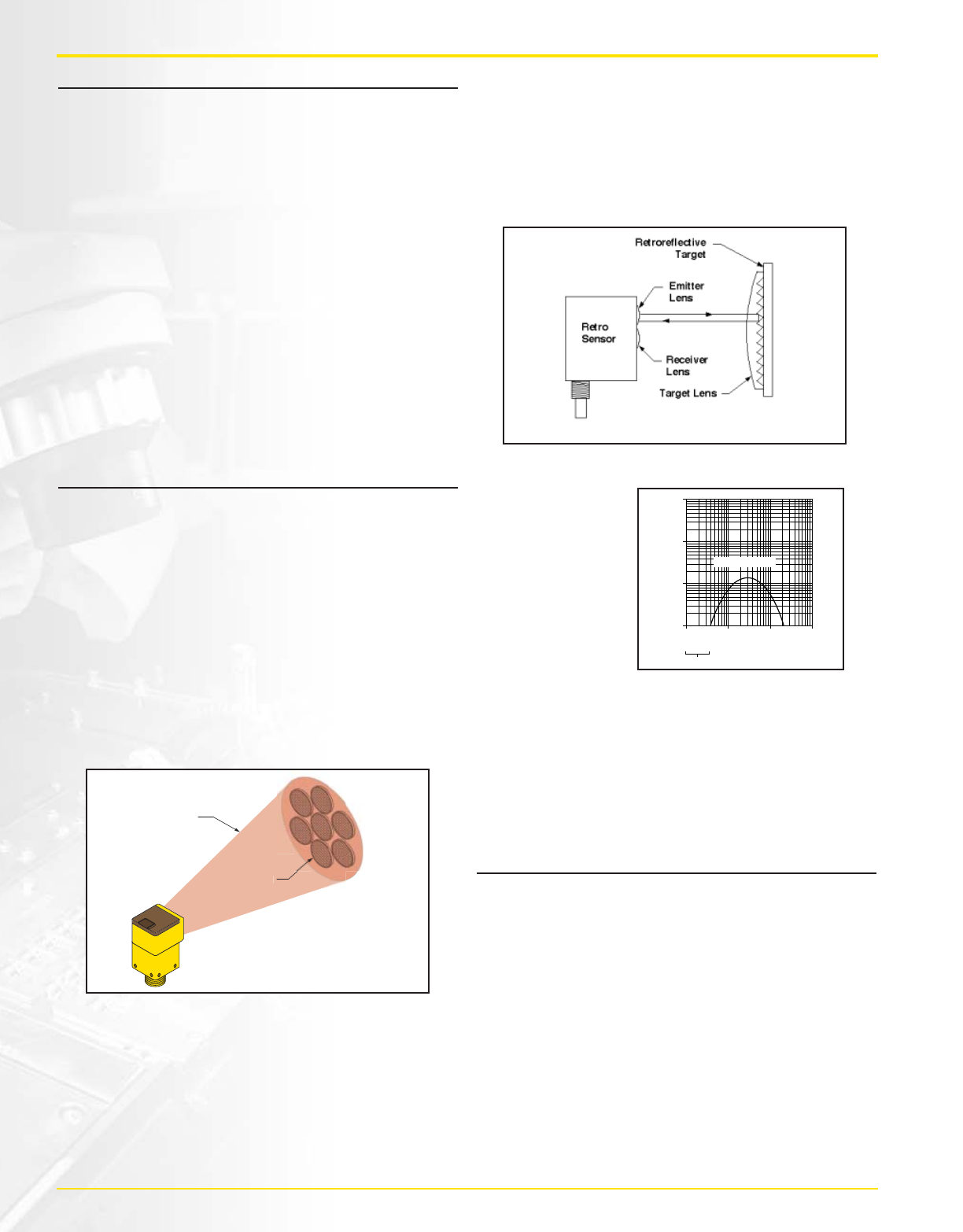 Retroreflective Target

Emitter Lens

Retro Sensor

Receiver Lens

Target Lens