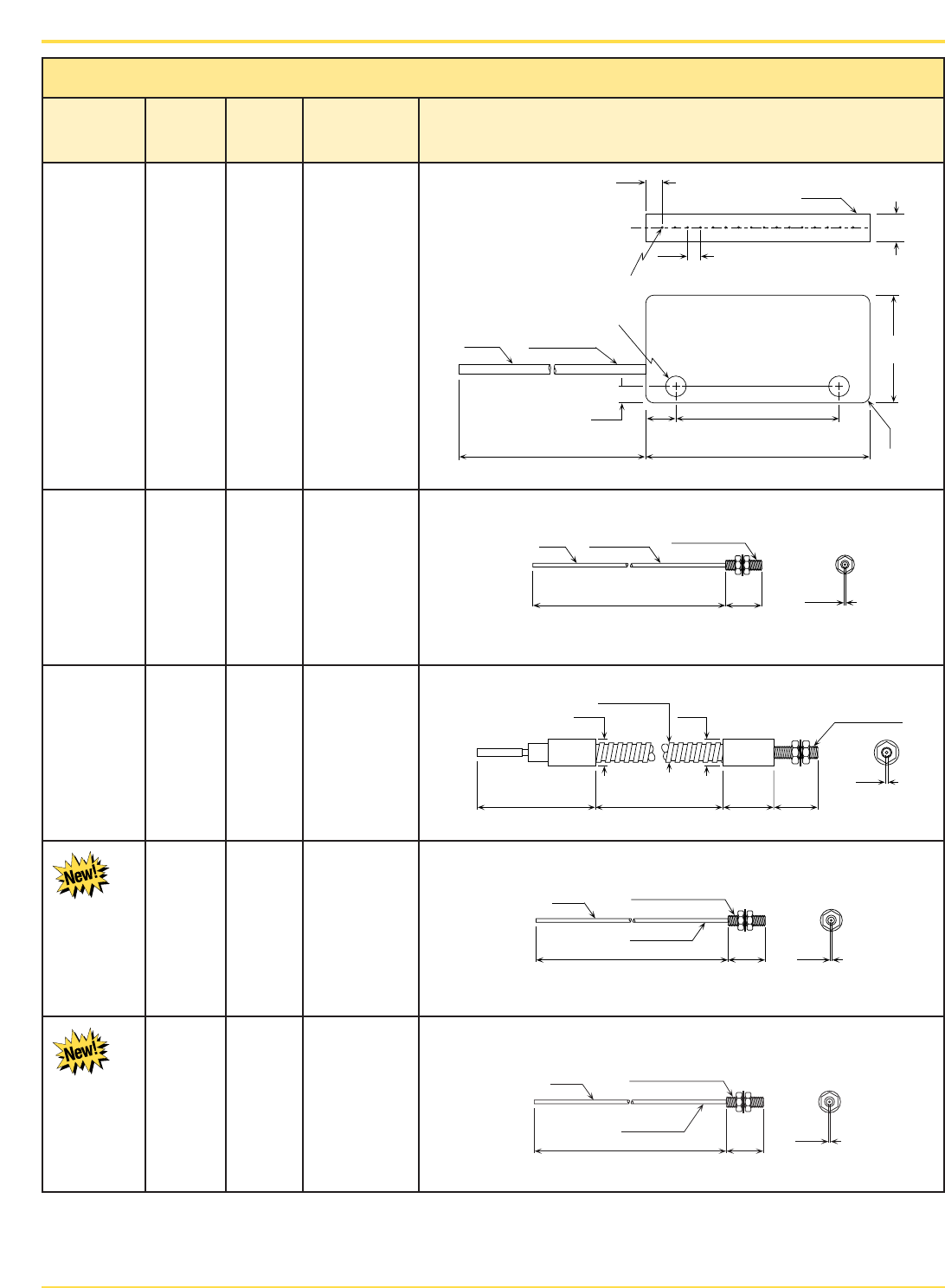 New!

New!