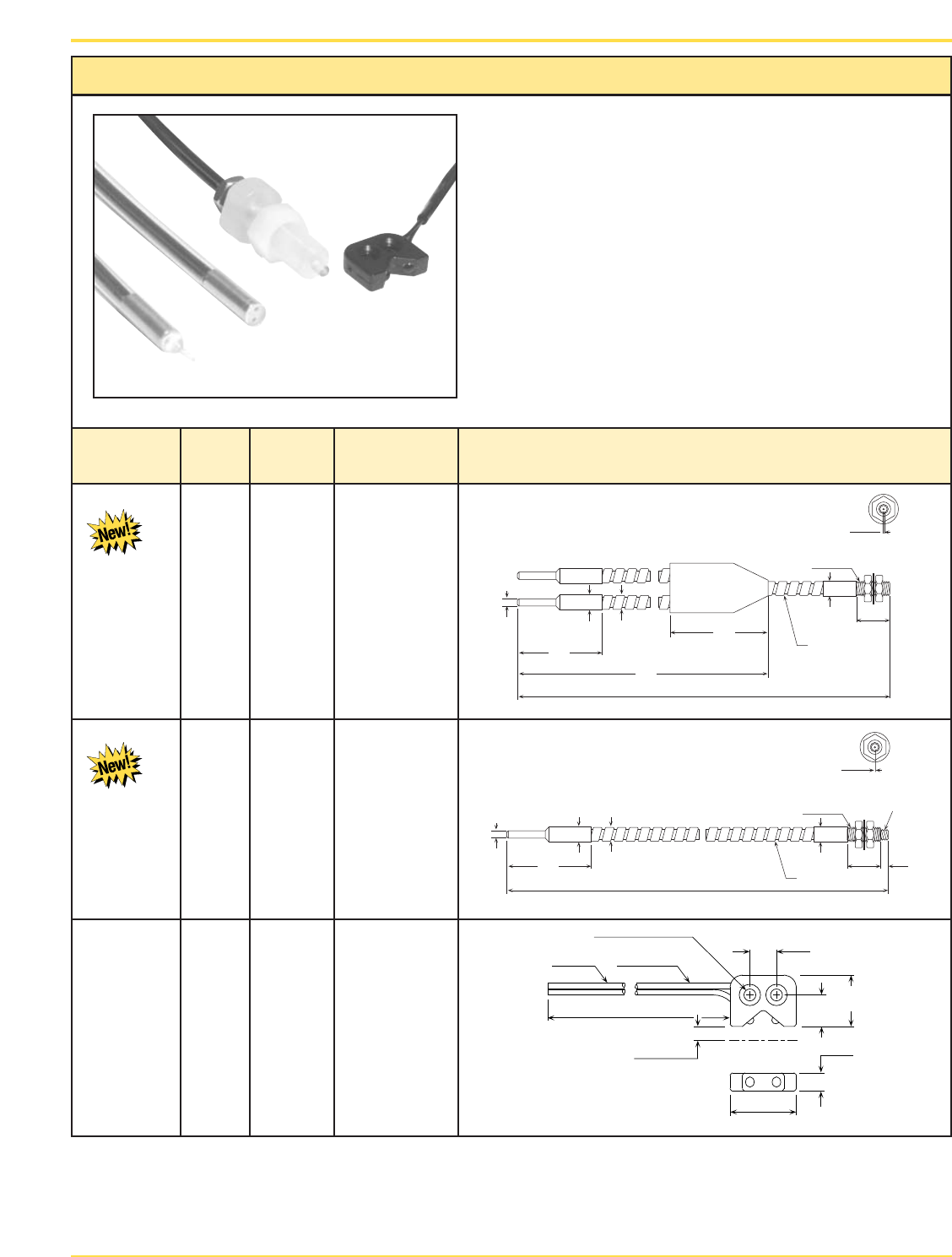 New!

New!