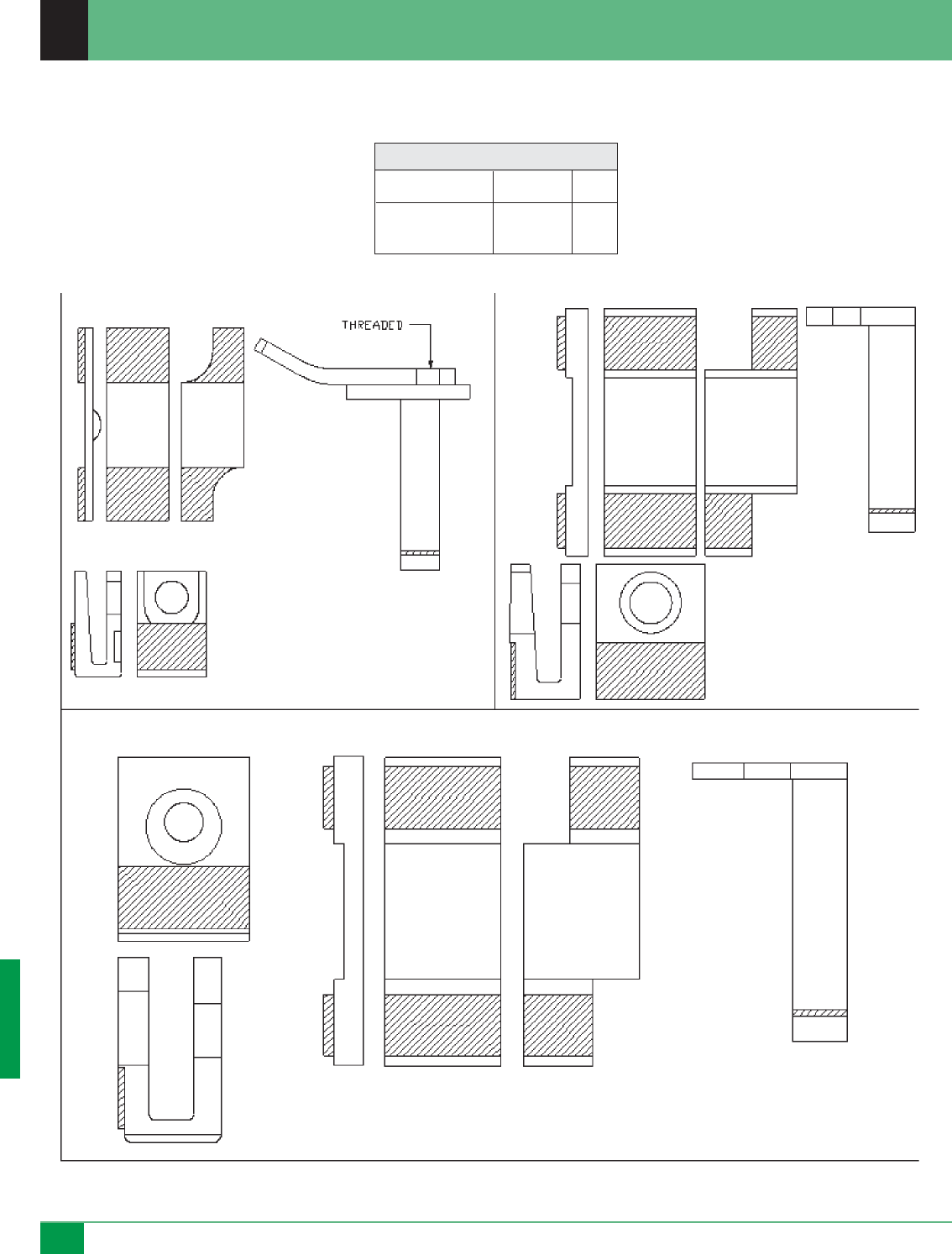 THREADED