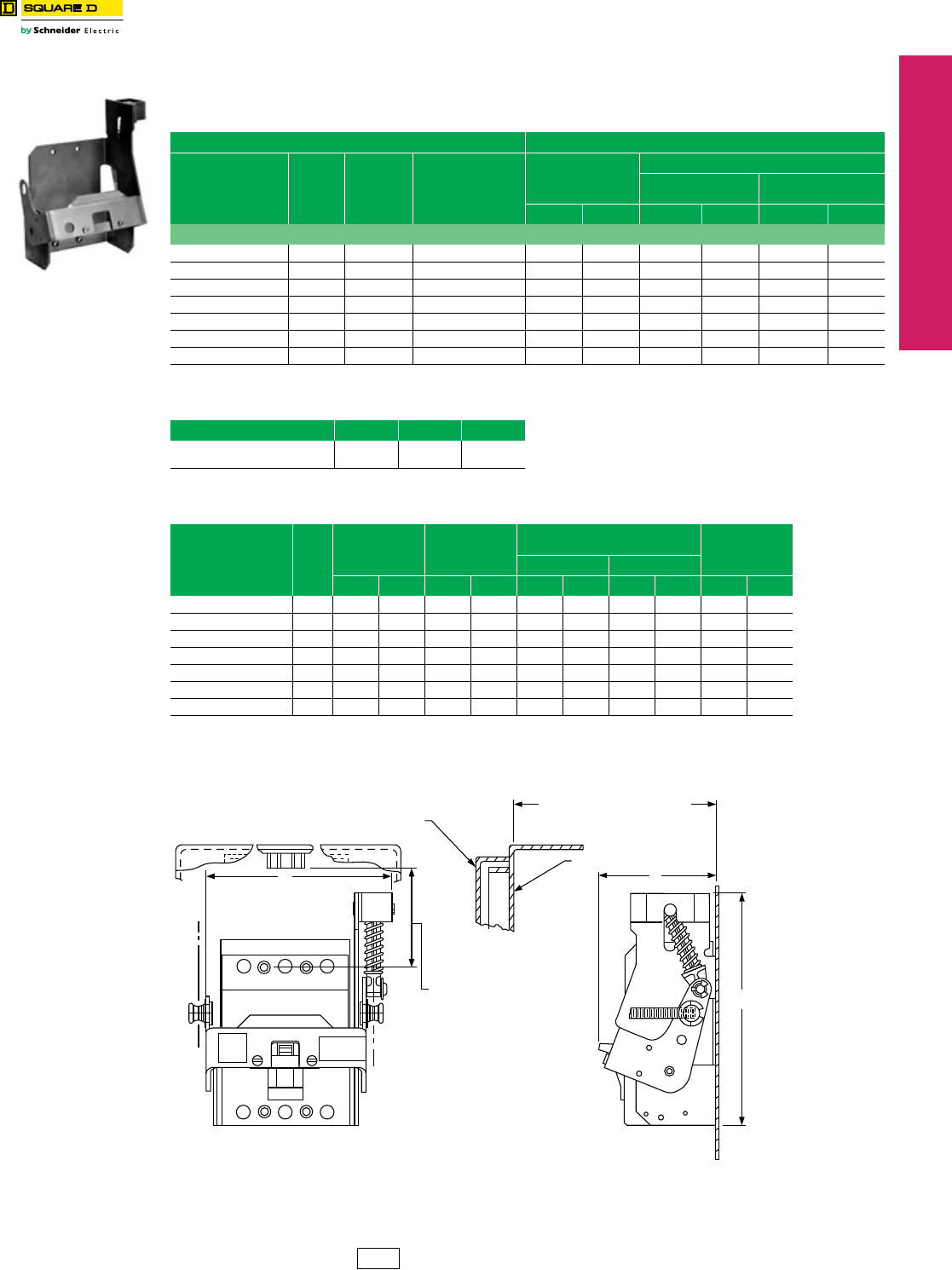 SQUARE D
by Schneider Electric