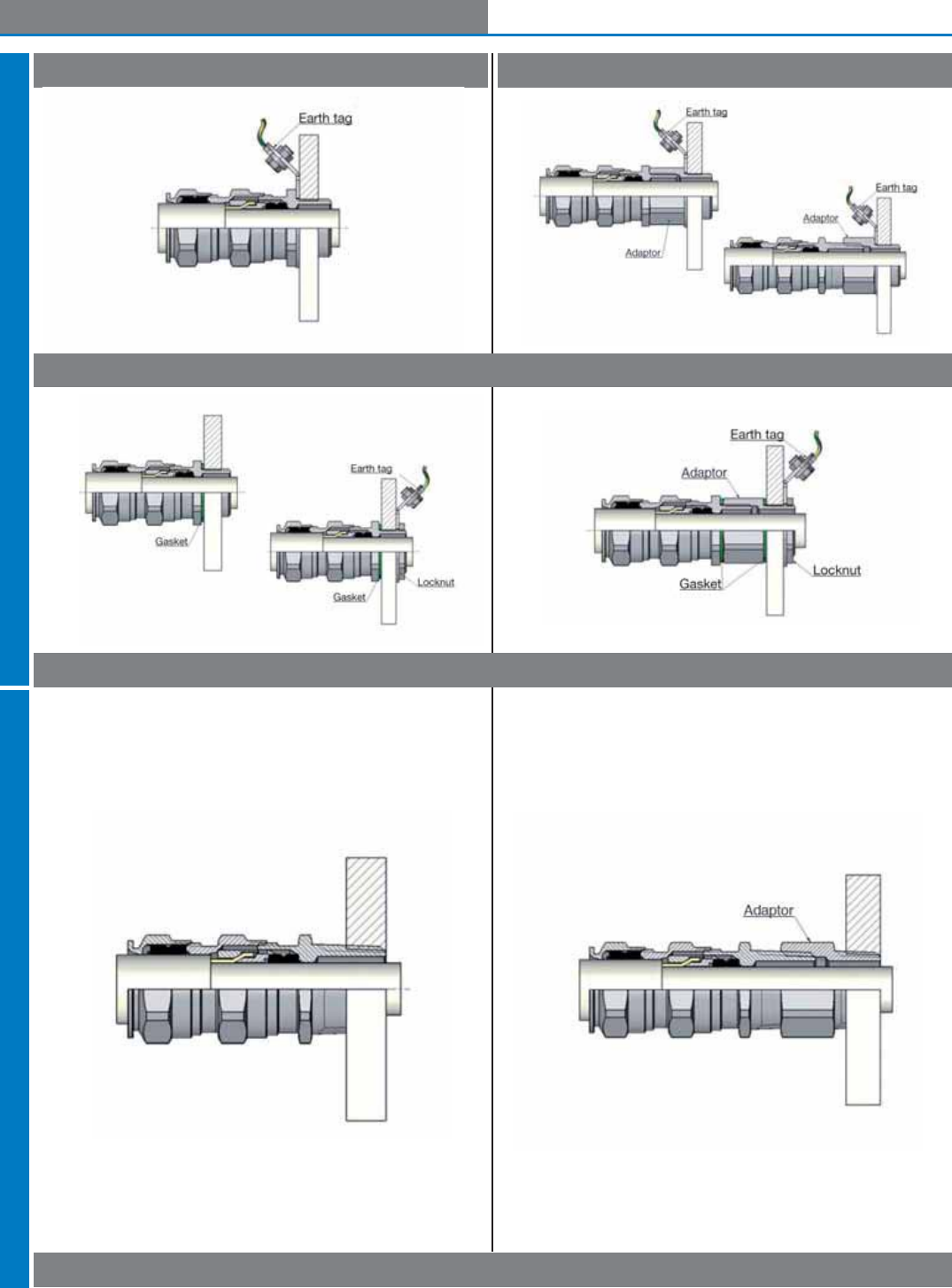 Earth tag

Earth tag

Adaptor

Earth tag

Adaptor

Gasket

Earth tag

Gasket

Locknut

Earth tag

Adaptor

Gasket

Locknut

Adaptor