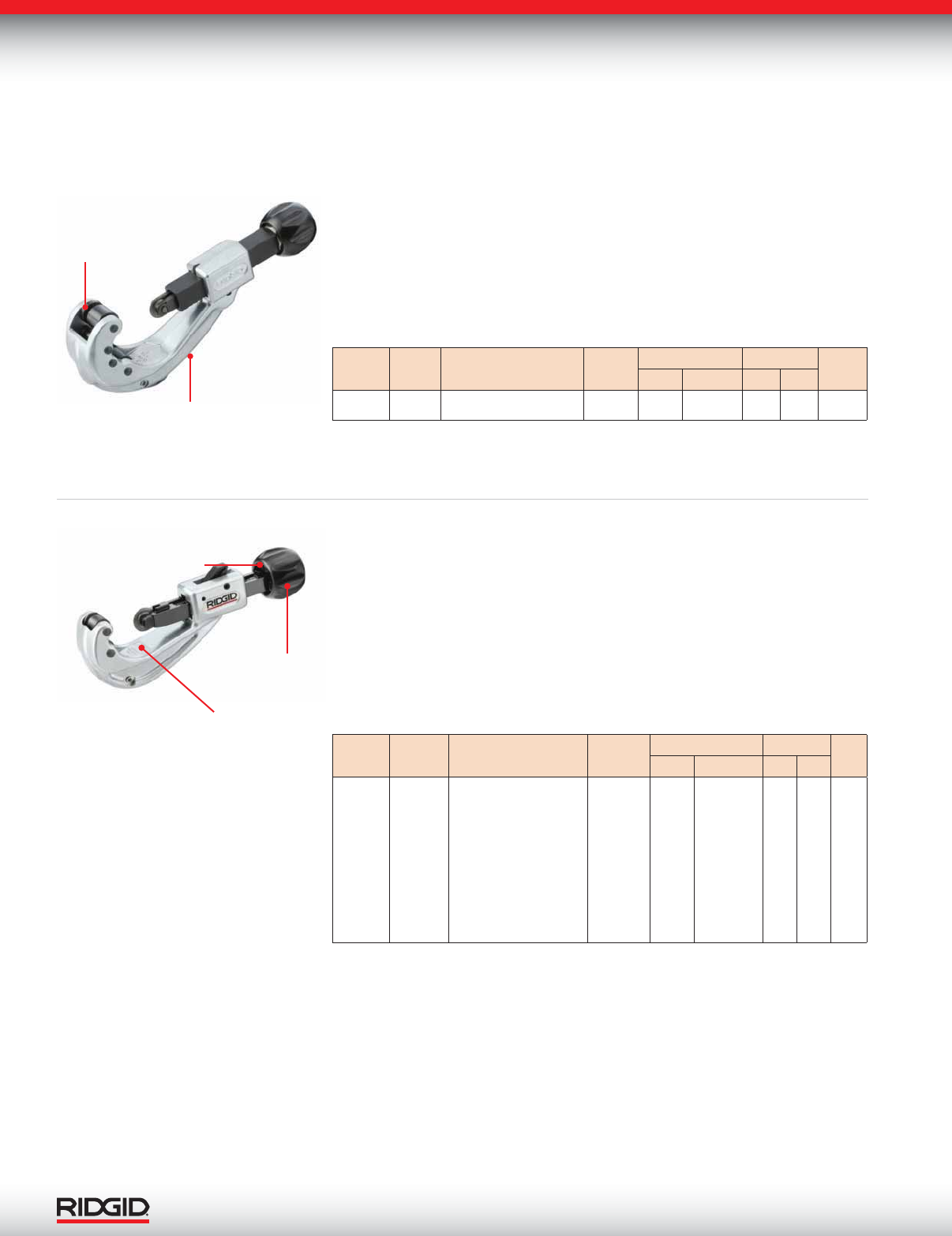 RIDGID

RIDGID