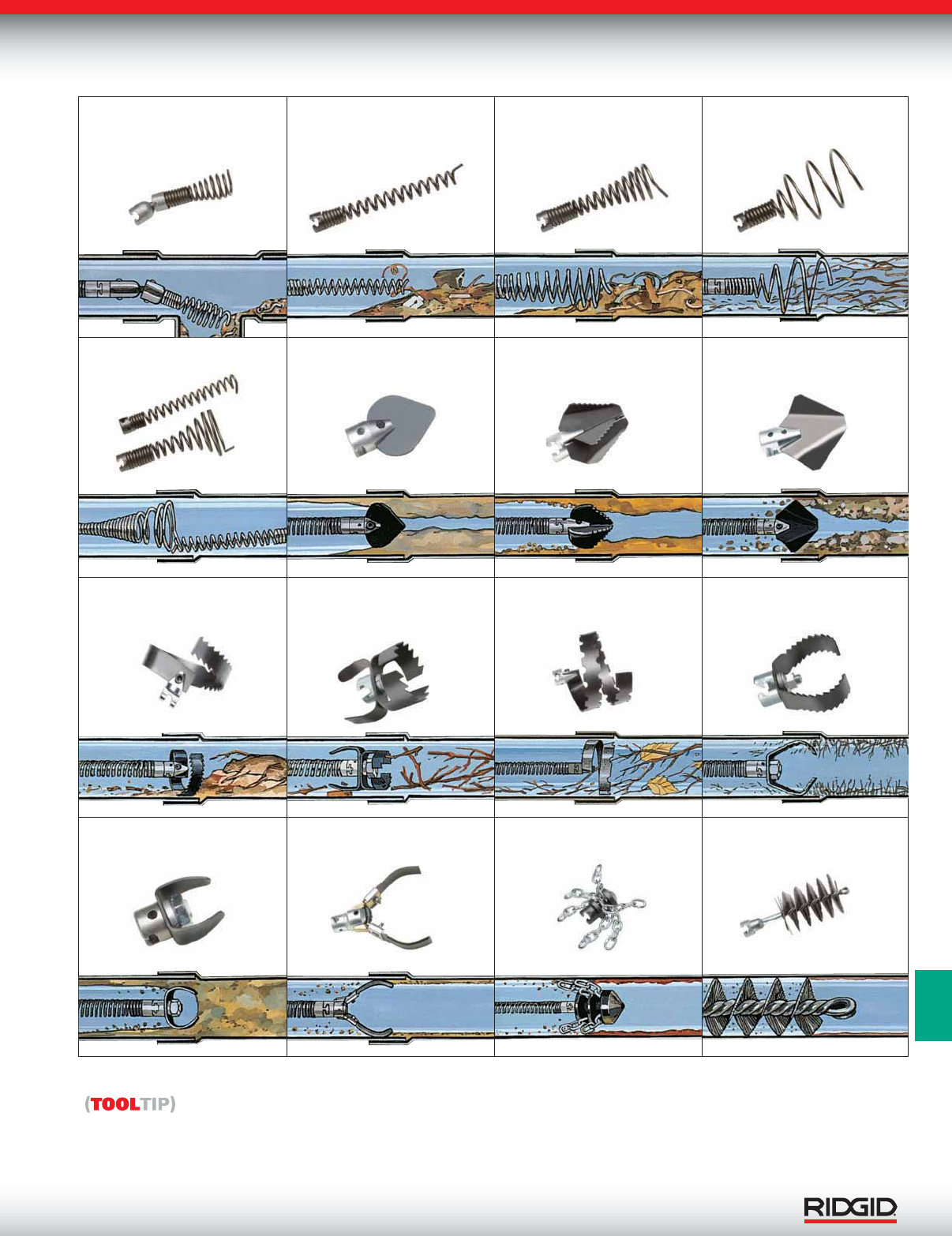 (TOOLTIP)

RIDGID