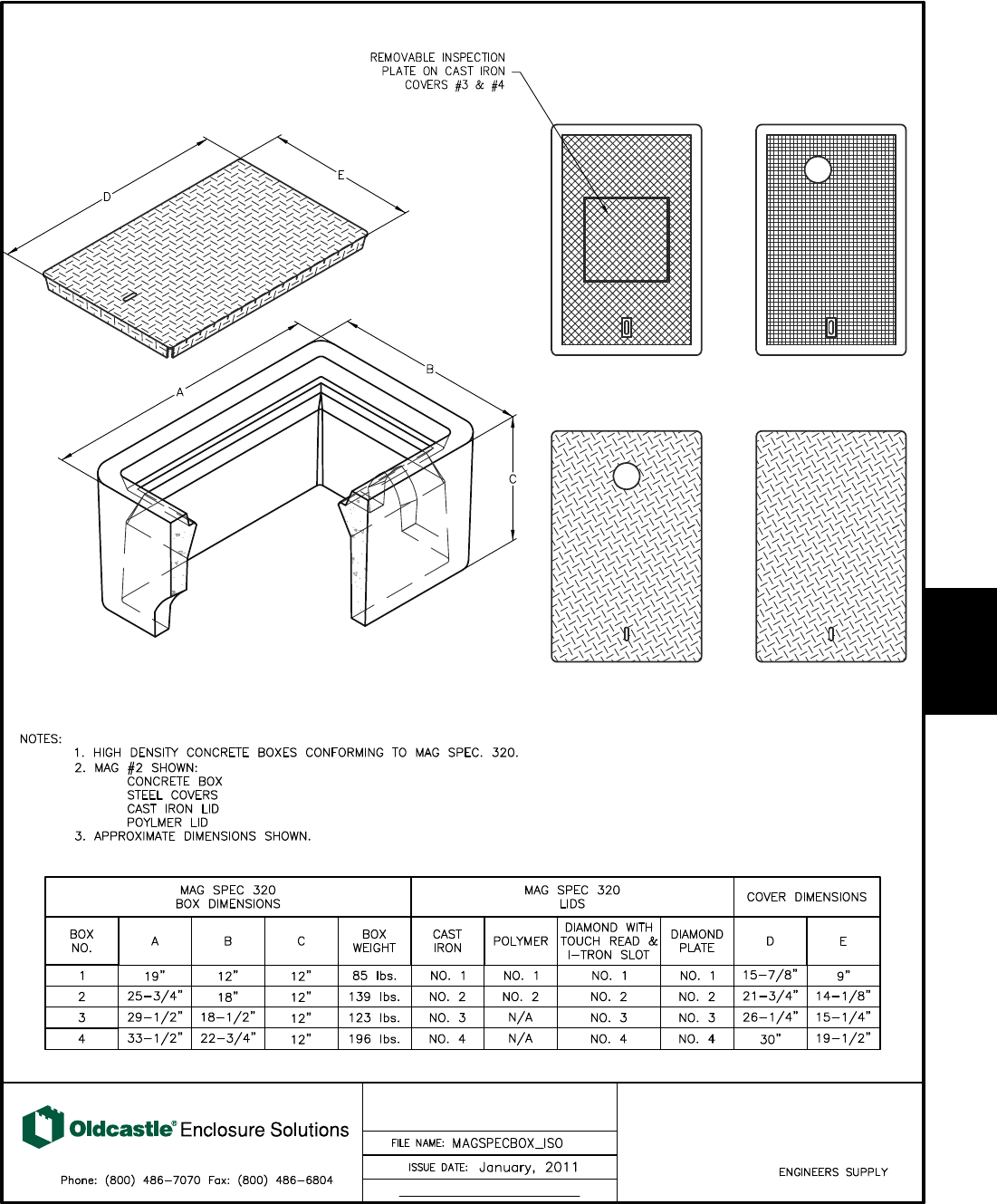 REMOVABLE INSPECTION PLATE ON CAST IRON COVERS #3 & #4

D

E

A

B

C

NOTES:
1. HIGH DENSITY CONCRETE BOXES CONFORMING TO MAG SPEC. 320.
2. MAG #2 SHOWN:
CONCRETE BOX
STEEL COVERS
CAST IRON LID
POYLMER LID
3. APPROXIMATE DIMENSIONS SHOWN.

| MAG SPEC 320 BOX DIMENSIONS | | | | | MAG SPEC 320 LIDS | | | | COVER DIMENSIONS | |
|---|---|---|---|---|---|---|---|---|---|---|
| BOX NO. | A | B | C | BOX WEIGHT | CAST IRON | POLYMER | DIAMOND WITH TOUCH READ & I-TRON SLOT | DIAMOND PLATE | D | E |
| 1 | 19" | 12" | 12" | 85 lbs. | NO. 1 | NO. 1 | NO. 1 | NO. 1 | 15-7/8" | 9" |
| 2 | 25-3/4" | 18" | 12" | 139 lbs. | NO. 2 | NO. 2 | NO. 2 | NO. 2 | 21-3/4" | 14-1/8" |
| 3 | 29-1/2" | 18-1/2" | 12" | 123 lbs. | NO. 3 | N/A | NO. 3 | NO. 3 | 26-1/4" | 15-1/4" |
| 4 | 33-1/2" | 22-3/4" | 12" | 196 lbs. | NO. 4 | N/A | NO. 4 | NO. 4 | 30" | 19-1/2" |

Oldcastle® Enclosure Solutions
Phone: (800) 486-7070 Fax: (800) 486-6804

FILE NAME: MAGSPECBOX_ISO
ISSUE DATE: January, 2011

ENGINEERS SUPPLY