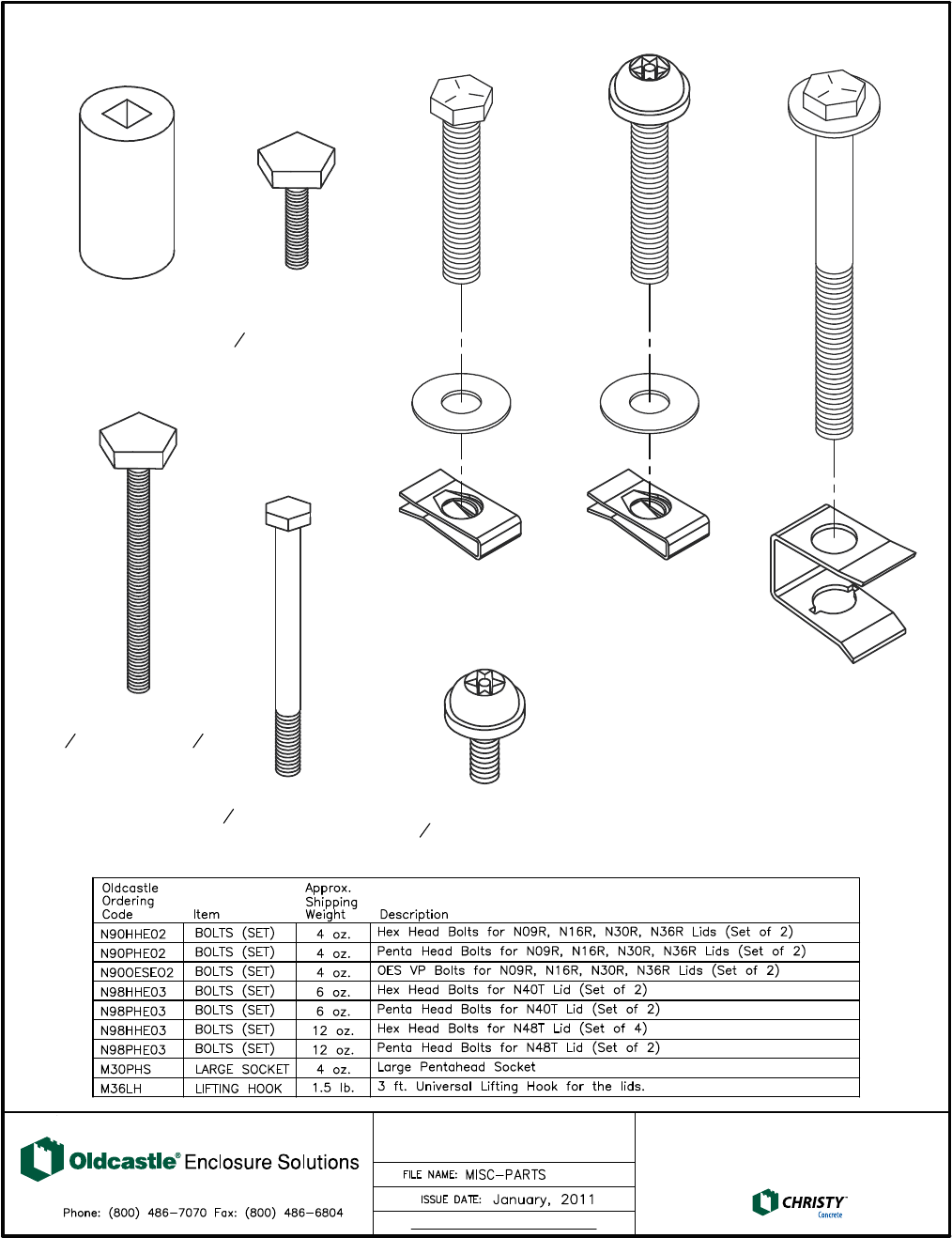 | Oldcastle Ordering Code | Item | Approx. Shipping Weight | Description |
|---|---|---|---|
| N90HHE02 | BOLTS (SET) | 4 oz. | Hex Head Bolts for N09R, N16R, N30R, N36R Lids (Set of 2) |
| N90PHE02 | BOLTS (SET) | 4 oz. | Penta Head Bolts for N09R, N16R, N30R, N36R Lids (Set of 2) |
| N90OESE02 | BOLTS (SET) | 4 oz. | OES VP Bolts for N09R, N16R, N30R, N36R Lids (Set of 2) |
| N98HHE03 | BOLTS (SET) | 6 oz. | Hex Head Bolts for N40T Lid (Set of 2) |
| N98PHE03 | BOLTS (SET) | 6 oz. | Penta Head Bolts for N40T Lid (Set of 2) |
| N98HHE03 | BOLTS (SET) | 12 oz. | Hex Head Bolts for N48T Lid (Set of 4) |
| N98PHE03 | BOLTS (SET) | 12 oz. | Penta Head Bolts for N48T Lid (Set of 2) |
| M30PHS | LARGE SOCKET | 4 oz. | Large Pentahead Socket |
| M36LH | LIFTING HOOK | 1.5 lb. | 3 ft. Universal Lifting Hook for the lids. |

Oldcastle® Enclosure Solutions

Phone: (800) 486-7070 Fax: (800) 486-6804

FILE NAME: MISC-PARTS

ISSUE DATE: January, 2011

CHRISTY™ Concrete