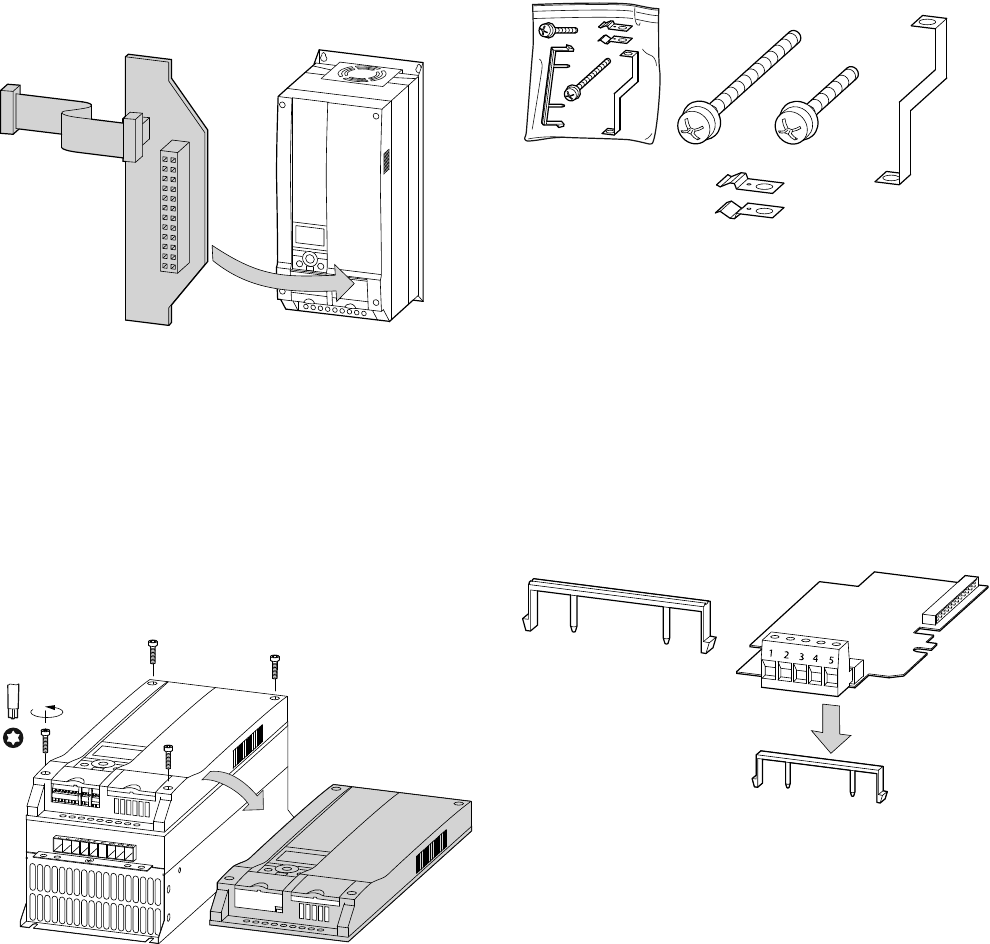 1 2 3 4 5