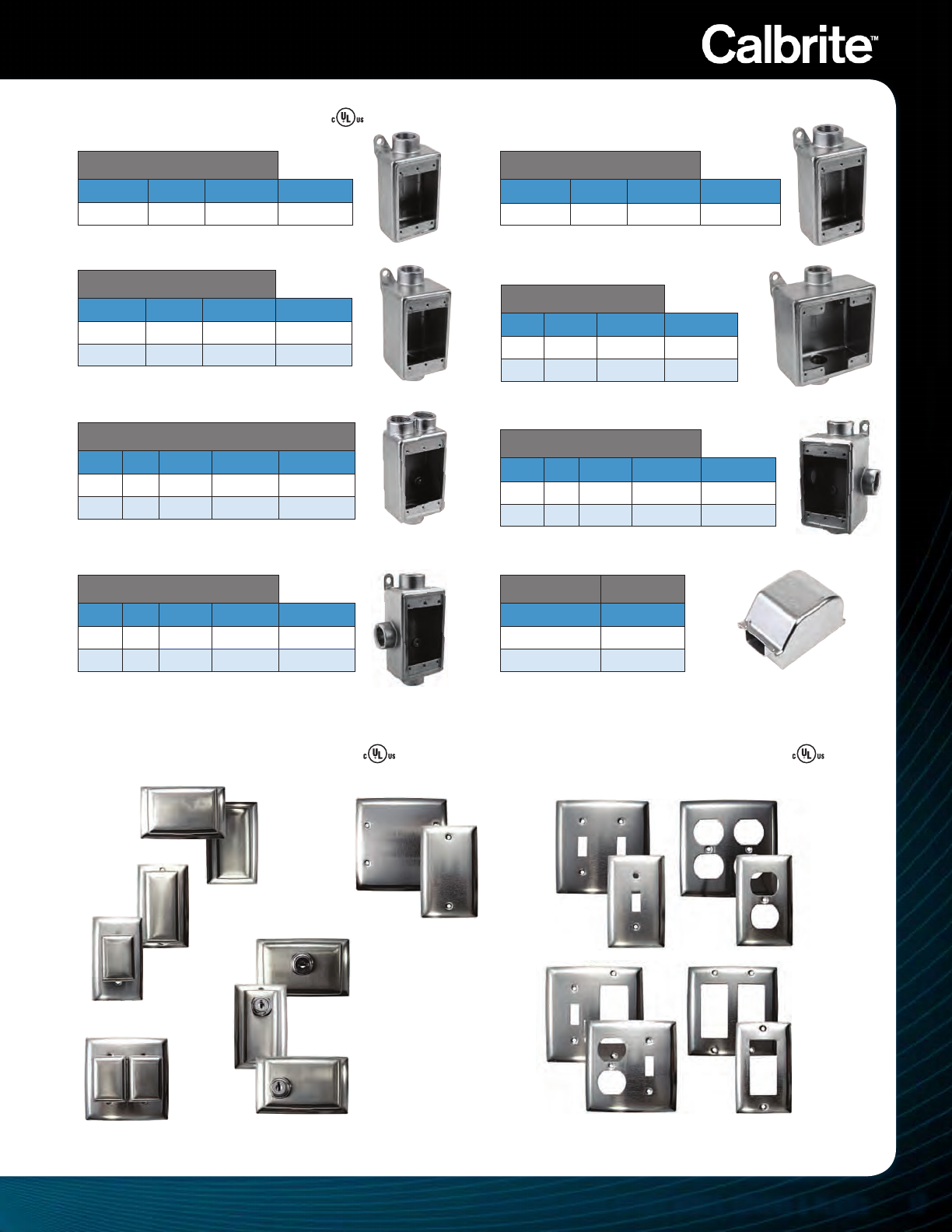 Calbrite™

c UL us

c UL us

c UL us