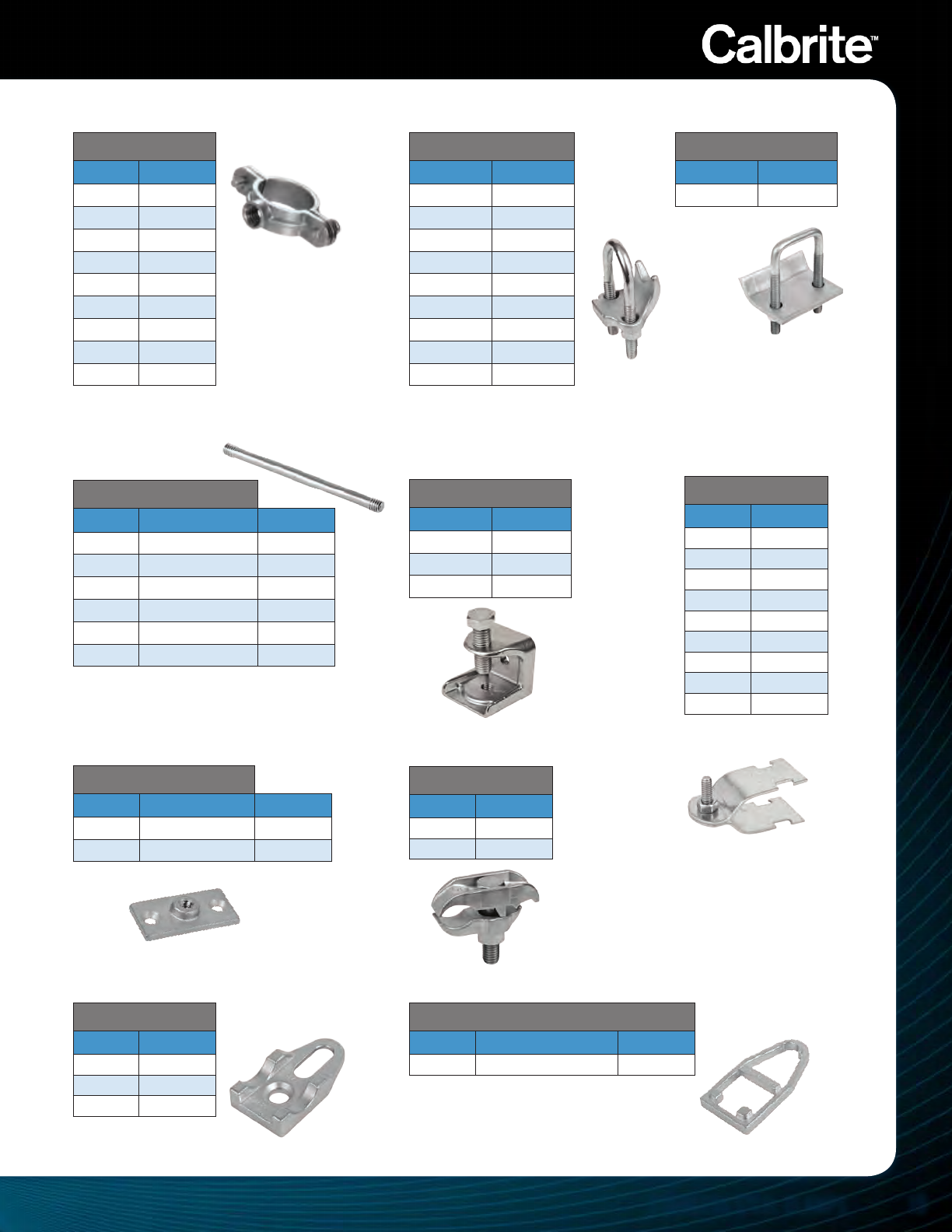 Calbrite™