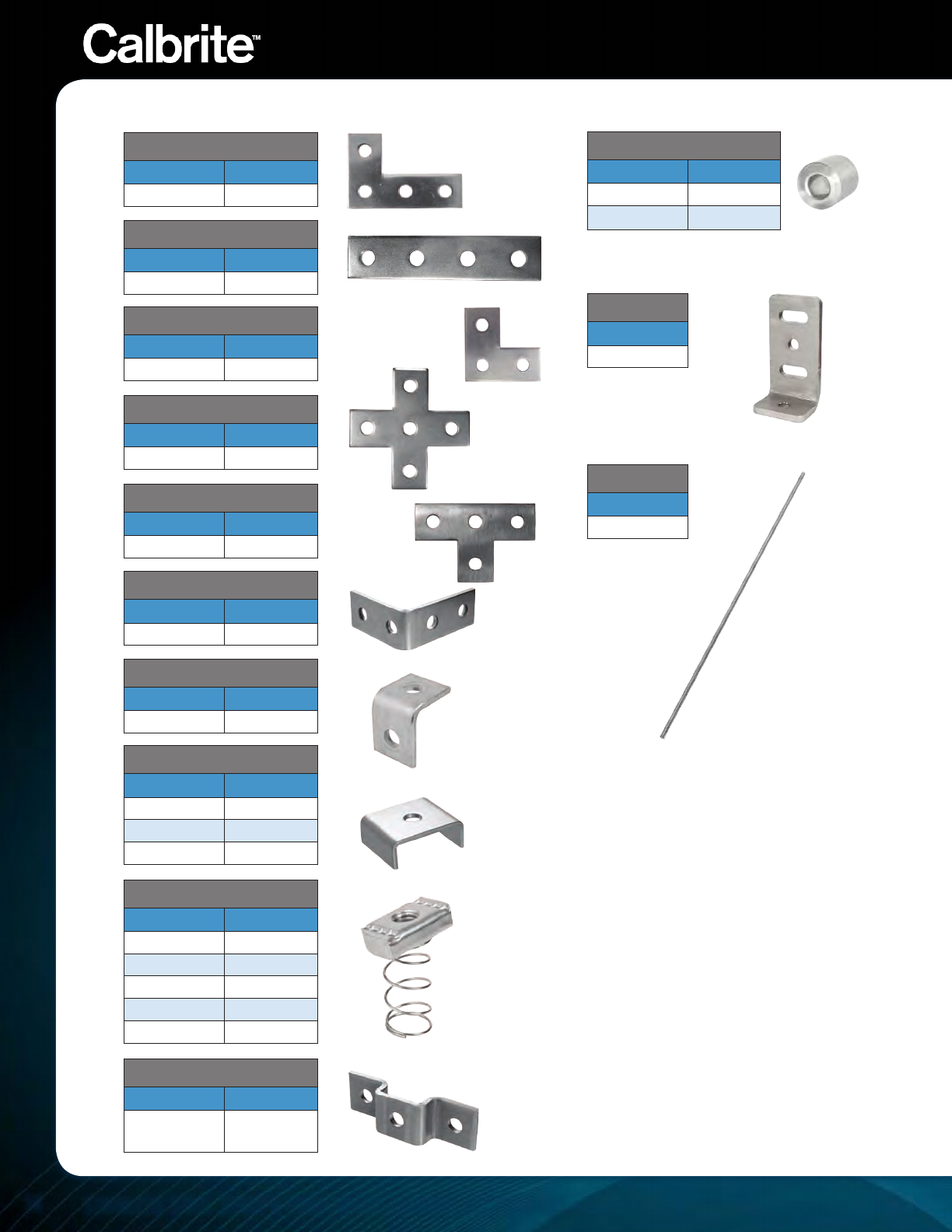 Calbrite™