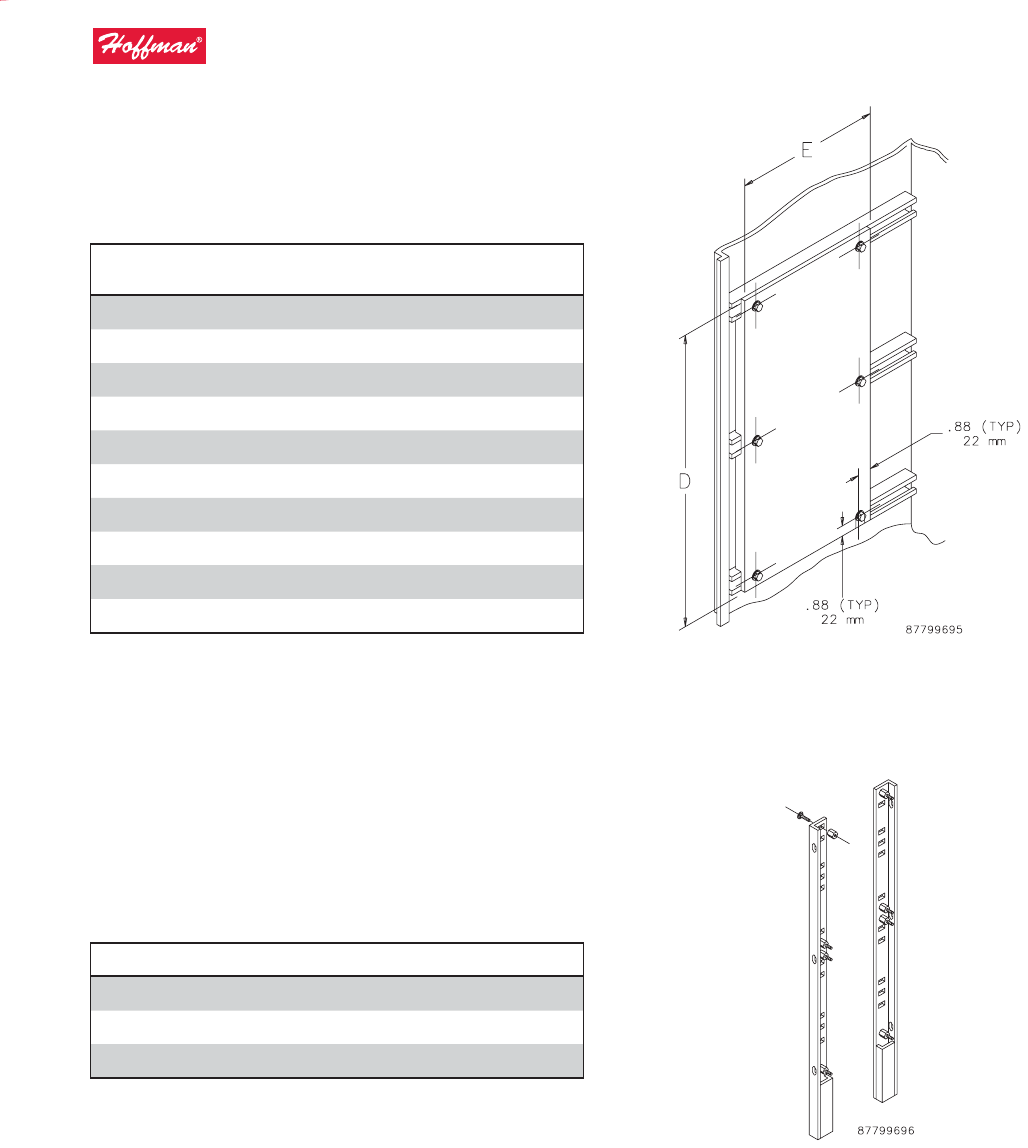 Hoffman®

E

D

.88 (TYP)
22 mm

.88 (TYP)
22 mm

87799695

87799696