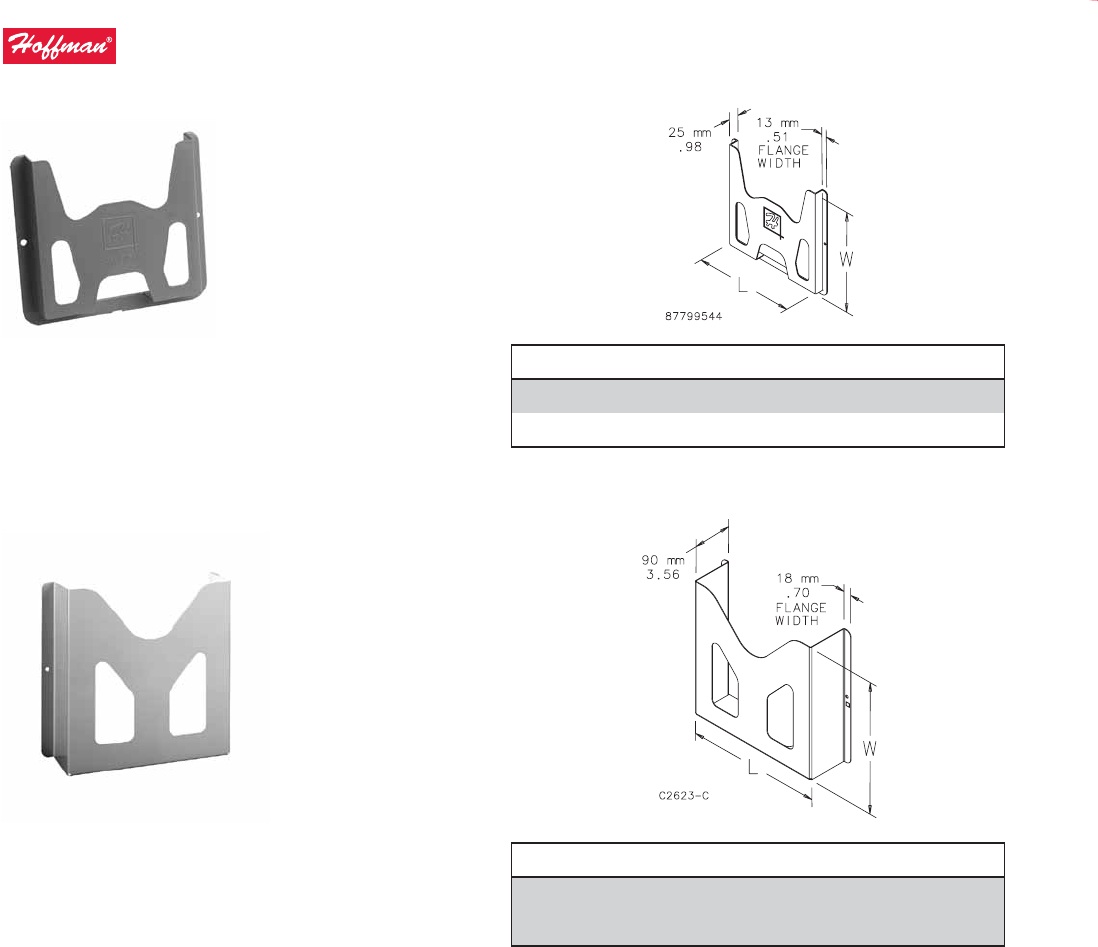 Hoffman®

25 mm
.98

13 mm
.51
FLANGE
WIDTH

W

L

87799544

90 mm
3.56

18 mm
.70
FLANGE
WIDTH

W

L

C2623-C