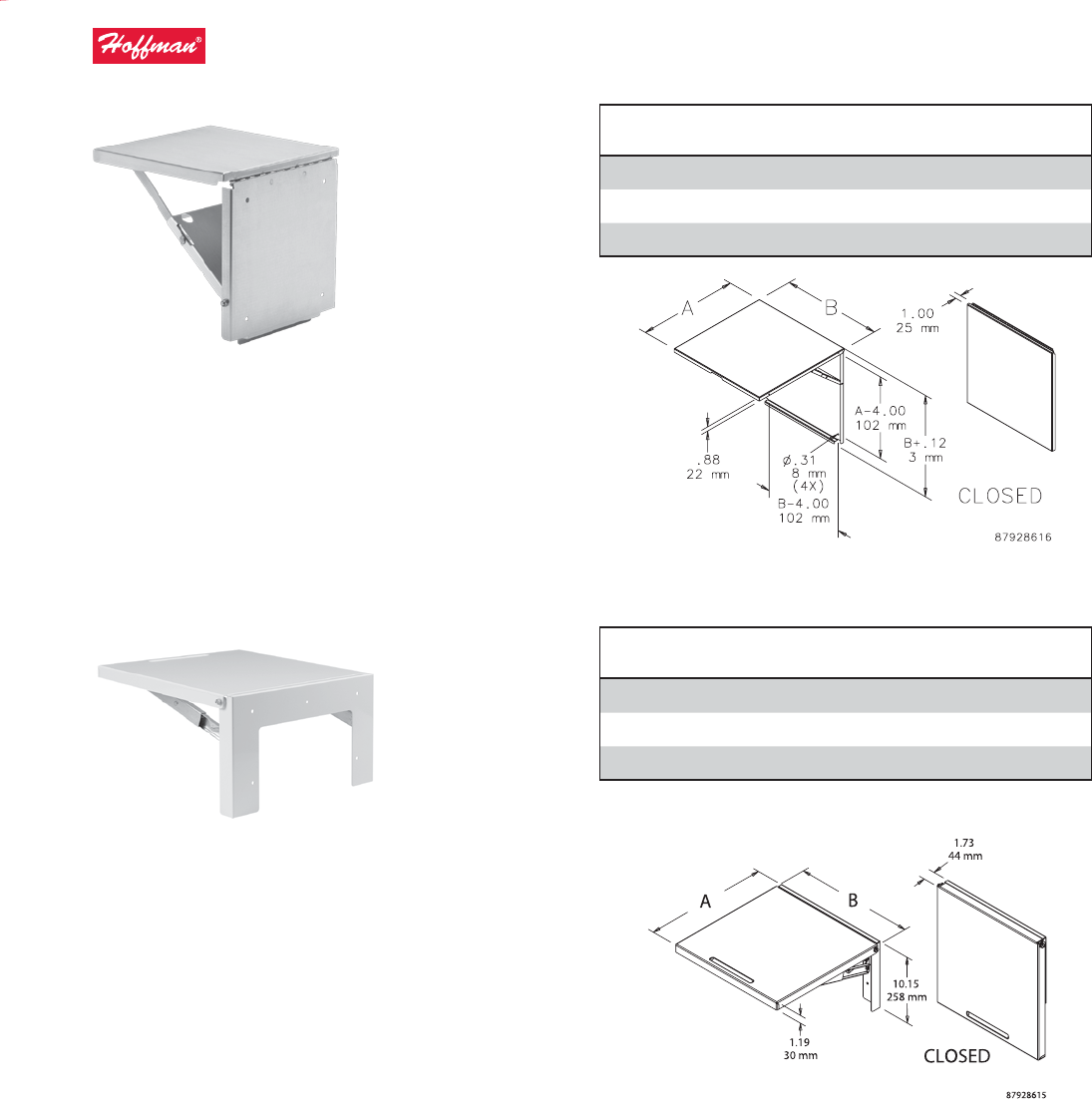 Hoffman®

A

B

1.00
25 mm

A-4.00
102 mm

B+.12
3 mm

.88
22 mm

ø.31
8 mm
(4X)

B-4.00
102 mm

CLOSED

87928616

1.73
44 mm

A

B

10.15
258 mm

1.19
30 mm

CLOSED

87928615