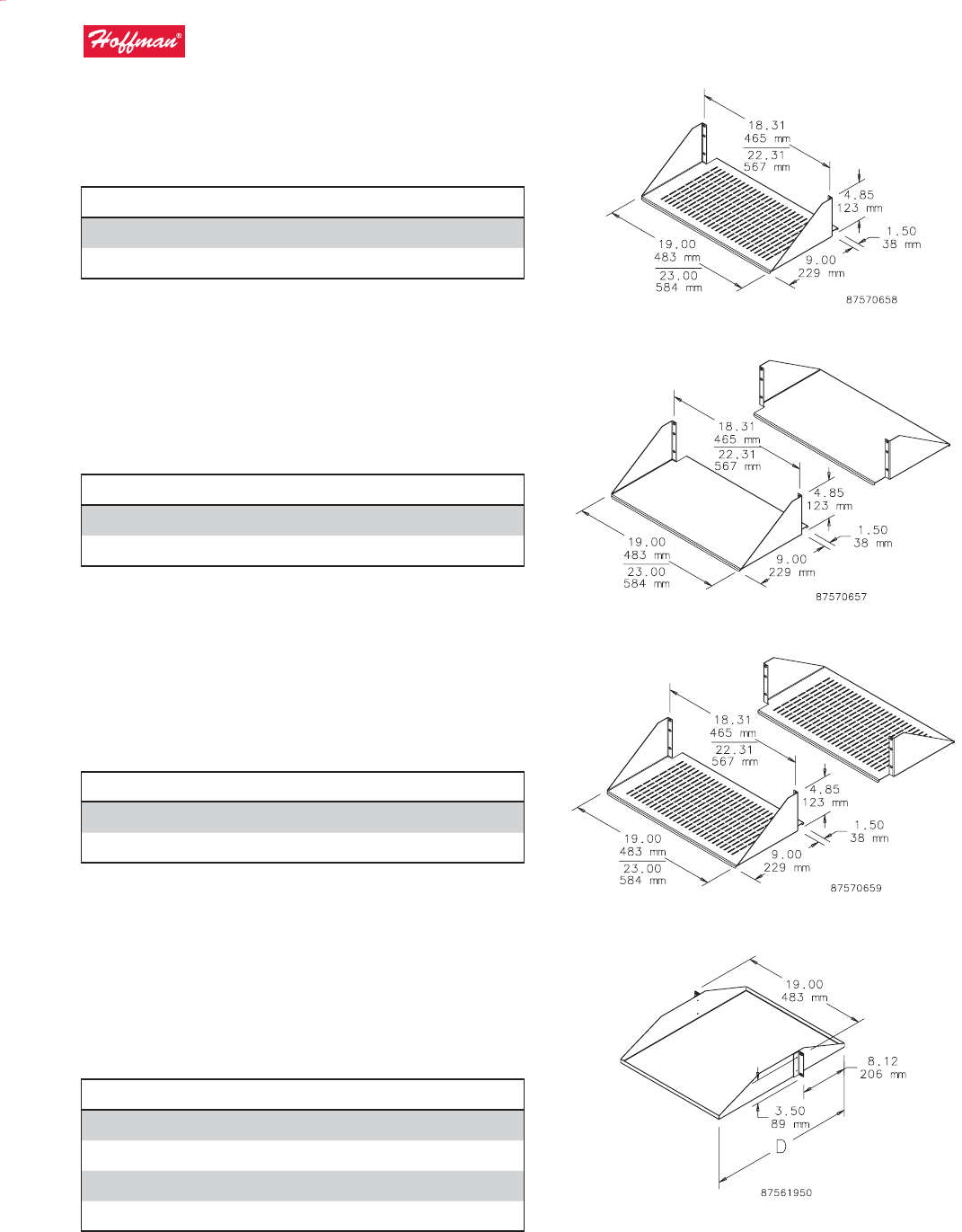 Hoffman®

18.31
465 mm
22.31
567 mm
4.85
123 mm
1.50
38 mm
19.00
483 mm
23.00
584 mm
9.00
229 mm
87570658

18.31
465 mm
22.31
567 mm
4.85
123 mm
1.50
38 mm
19.00
483 mm
23.00
584 mm
9.00
229 mm
87570657

18.31
465 mm
22.31
567 mm
4.85
123 mm
1.50
38 mm
19.00
483 mm
23.00
584 mm
9.00
229 mm
87570659

19.00
483 mm
8.12
206 mm
3.50
89 mm
D
87561950