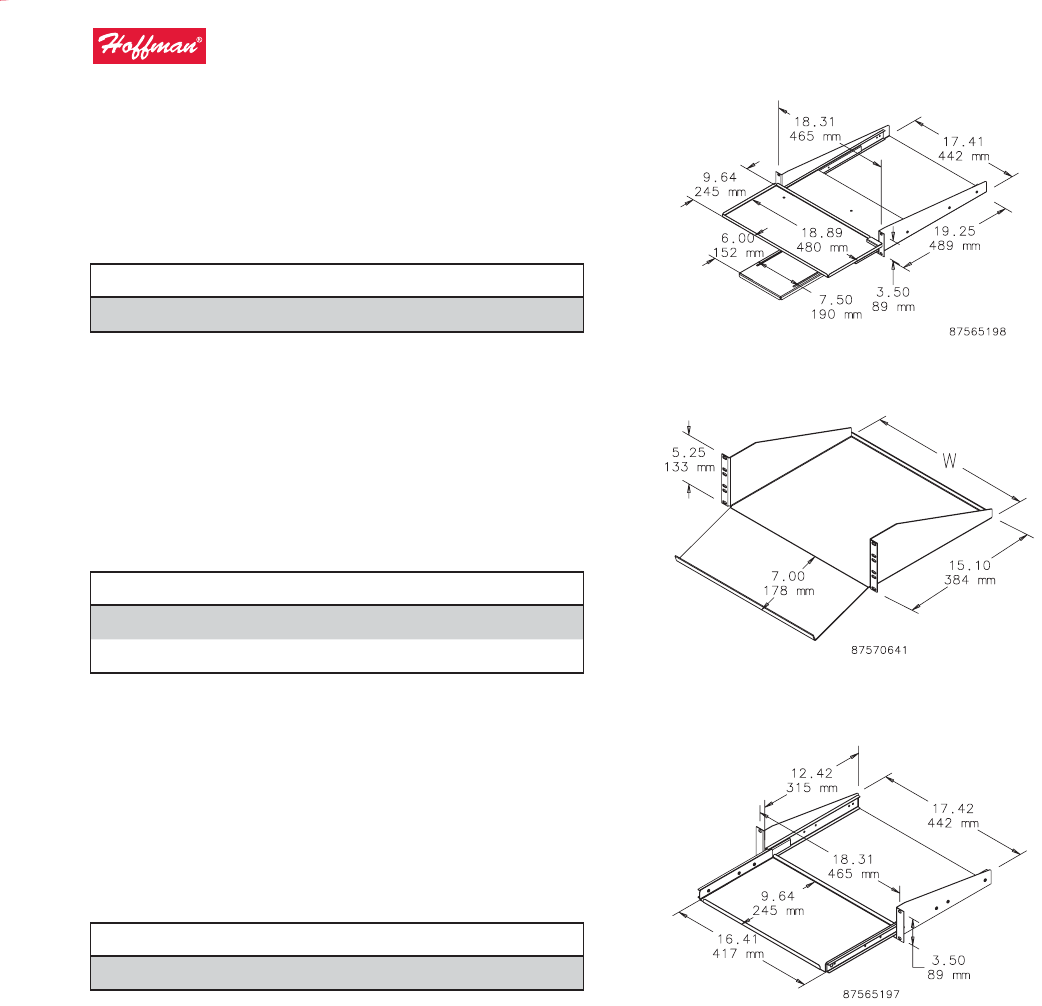 Hoffman®

18.31
465 mm
17.41
442 mm
9.64
245 mm
18.89
480 mm
19.25
489 mm
6.00
152 mm
7.50
190 mm
3.50
89 mm
87565198

5.25
133 mm
W
7.00
178 mm
15.10
384 mm
87570641

12.42
315 mm
17.42
442 mm
18.31
465 mm
9.64
245 mm
16.41
417 mm
3.50
89 mm
87565197