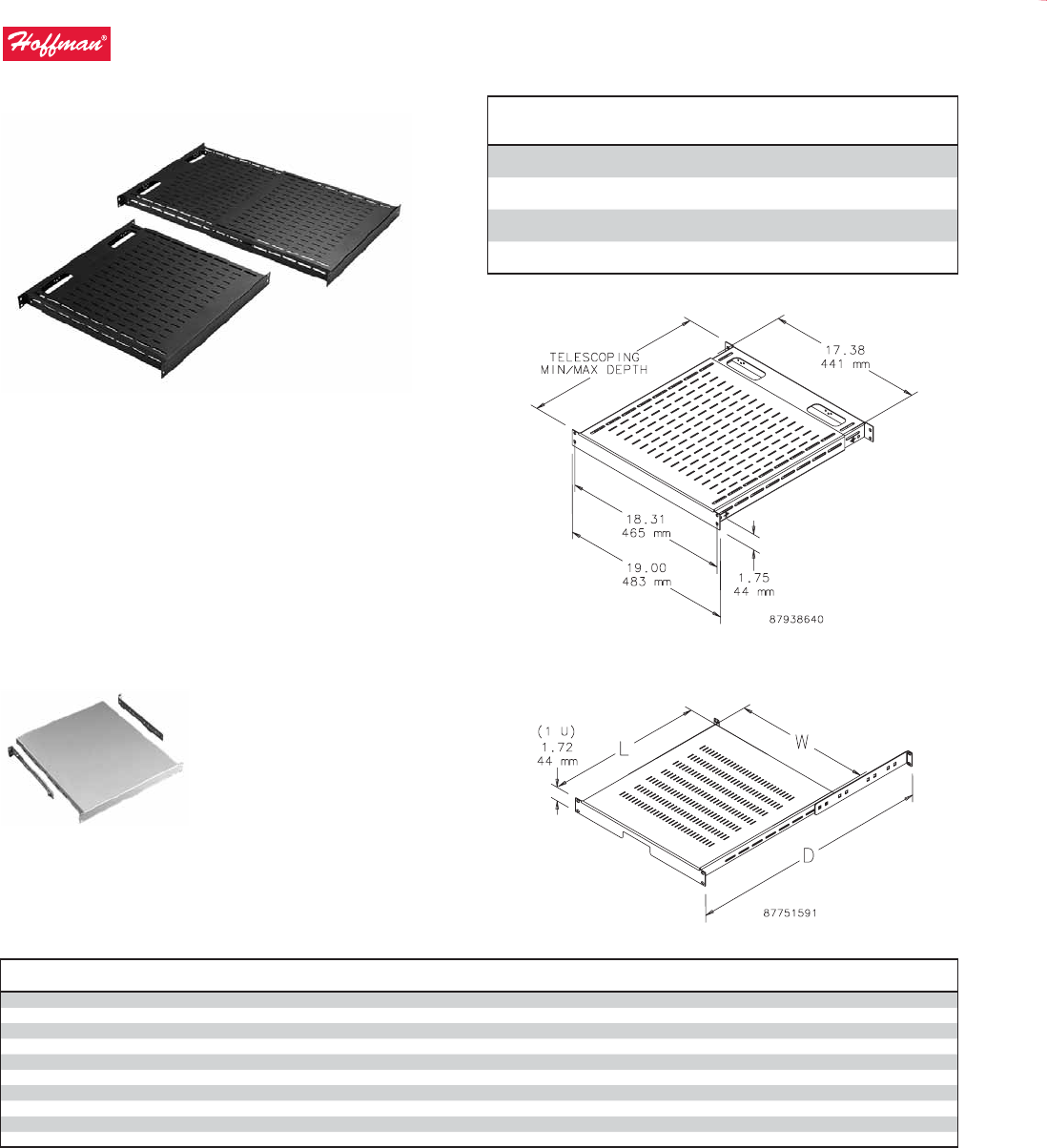 Hoffman®

TELESCOPING MIN/MAX DEPTH

17.38
441 mm

18.31
465 mm

19.00
483 mm

1.75
44 mm

87938640

(1 U)
1.72
44 mm

L

W

D

87751591