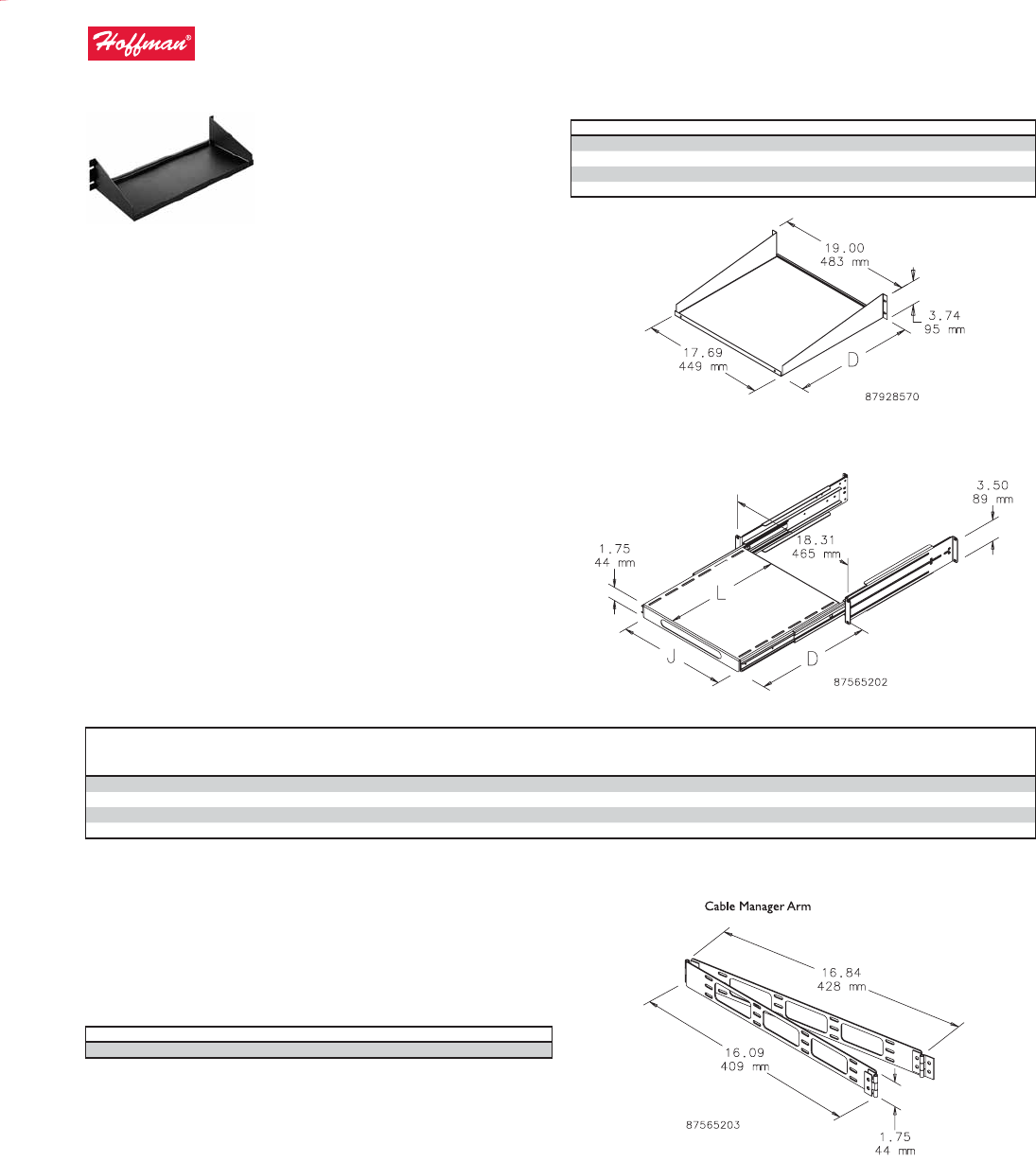 Hoffman®

19.00
483 mm

3.74
95 mm

17.69
449 mm

D

87928570

3.50
89 mm

18.31
465 mm

1.75
44 mm

L

J

D

87565202

Cable Manager Arm

16.84
428 mm

16.09
409 mm

87565203

1.75
44 mm