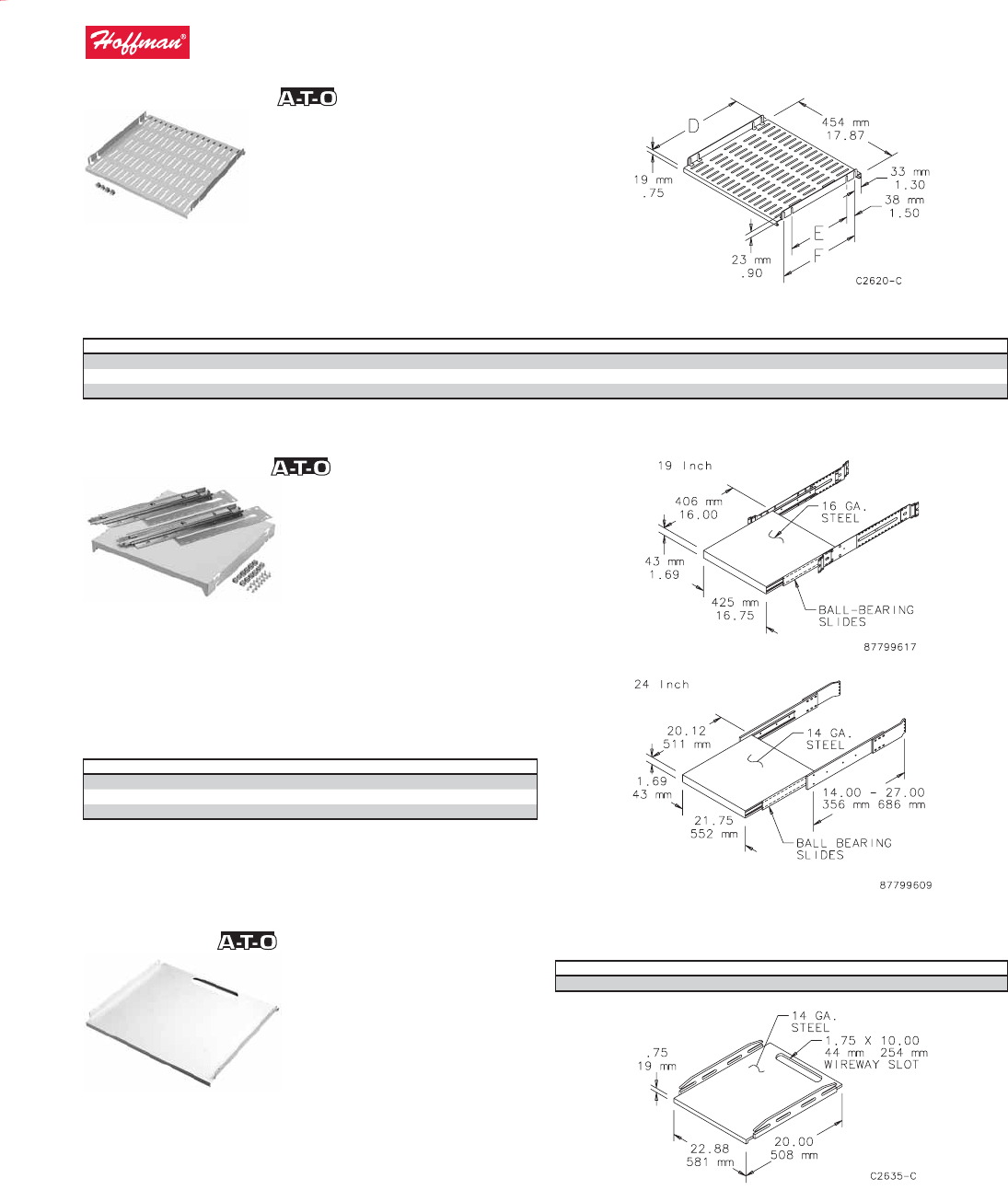 Hoffman®

A-T-O

D

454 mm
17.87

19 mm
.75

33 mm
1.30

38 mm
1.50

E

F

23 mm
.90

C2620-C

A-T-O

19 Inch

406 mm
16.00

16 GA.
STEEL

43 mm
1.69

425 mm
16.75

BALL-BEARING
SLIDES

87799617

24 Inch

20.12
511 mm

14 GA.
STEEL

1.69
43 mm

14.00 - 27.00
356 mm 686 mm

21.75
552 mm

BALL BEARING
SLIDES

87799609

A-T-O

14 GA.
STEEL

1.75 X 10.00
44 mm 254 mm
WIREWAY SLOT

.75
19 mm

22.88
581 mm

20.00
508 mm

C2635-C