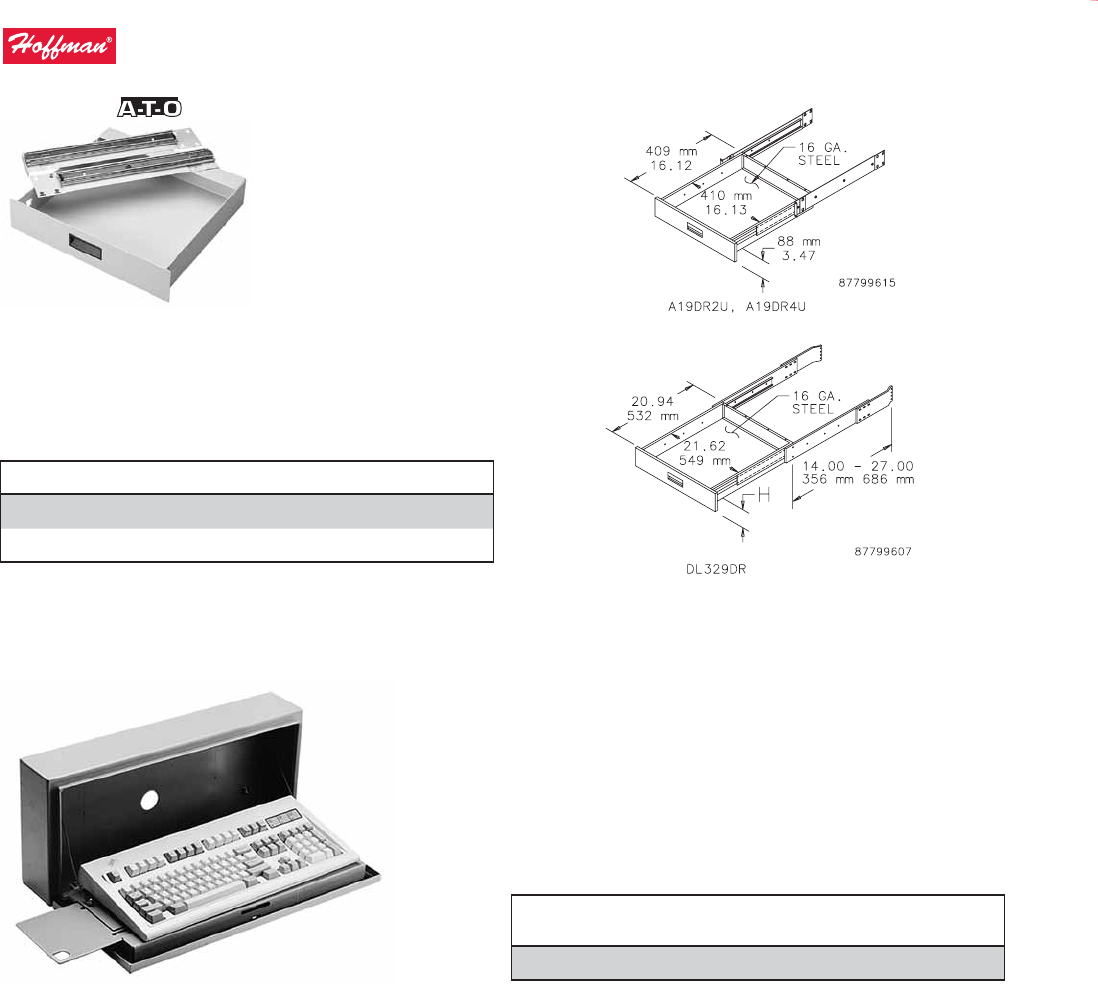 Hoffman®

A-T-O

409 mm
16.12

16 GA.
STEEL

410 mm
16.13

88 mm
3.47

87799615

A19DR2U, A19DR4U

20.94
532 mm

16 GA.
STEEL

21.62
549 mm

14.00 - 27.00
356 mm 686 mm

H

87799607

DL329DR