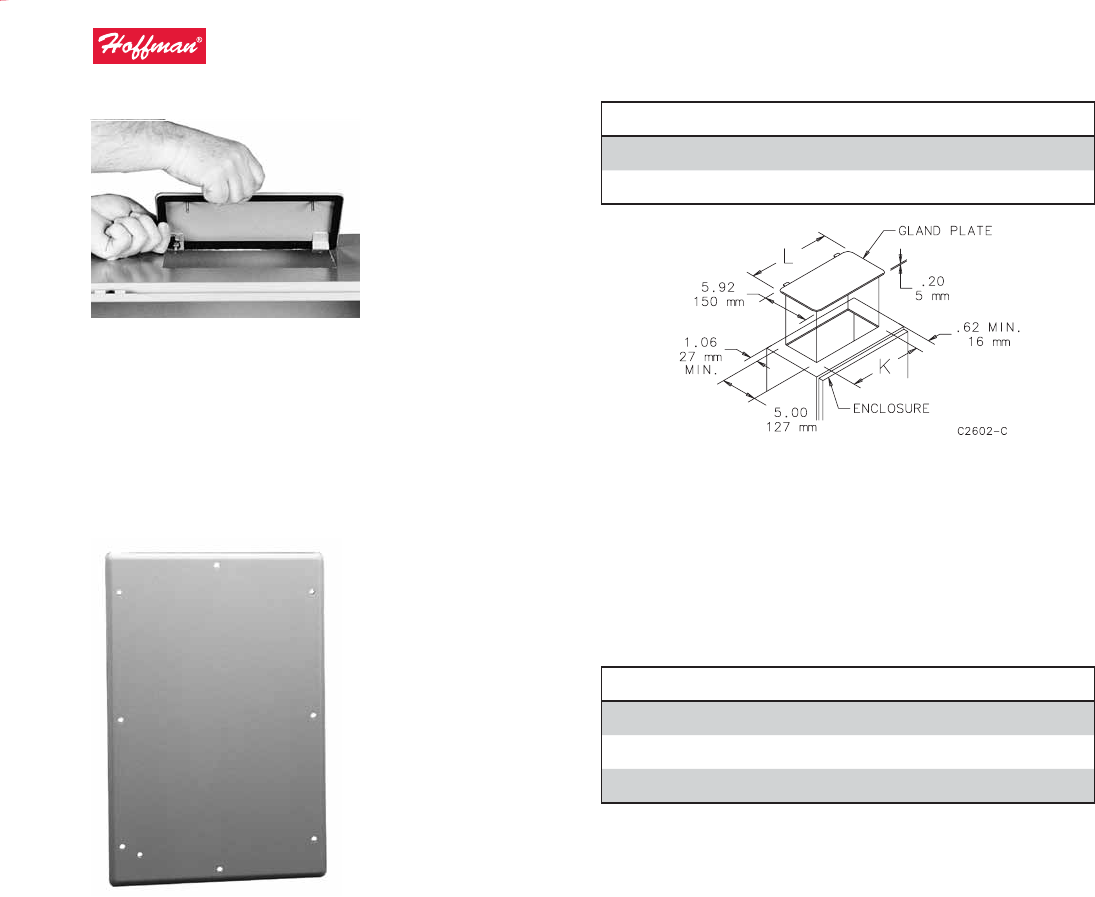 Hoffman®

GLAND PLATE

L

5.92
150 mm

.20
5 mm

1.06
27 mm
MIN.

.62 MIN.
16 mm

K

5.00
127 mm

ENCLOSURE

C2602-C