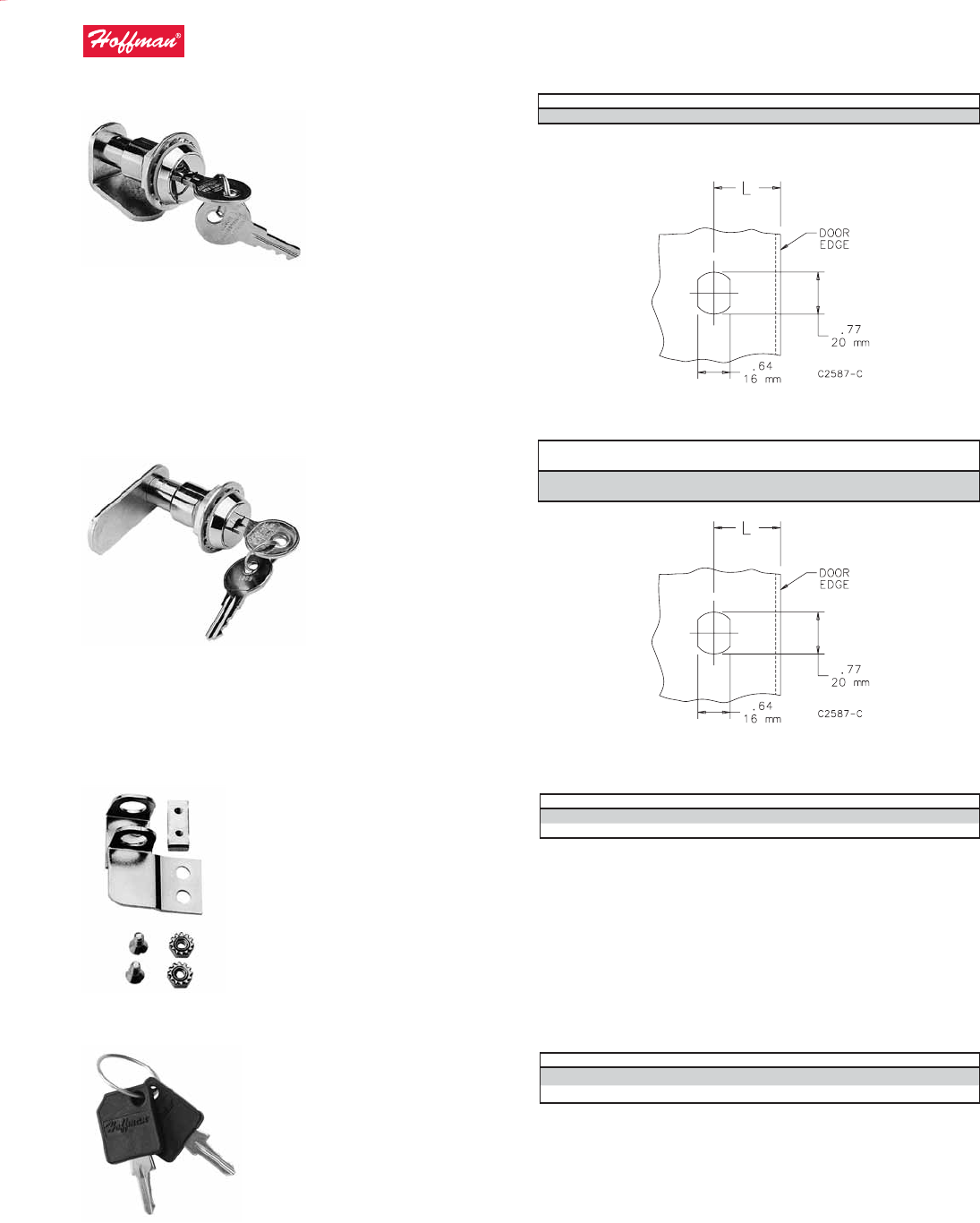 Hoffman®

L
DOOR EDGE
.77
20 mm
.64
16 mm
C2587-C

L
DOOR EDGE
.77
20 mm
.64
16 mm
C2587-C

Hoffman