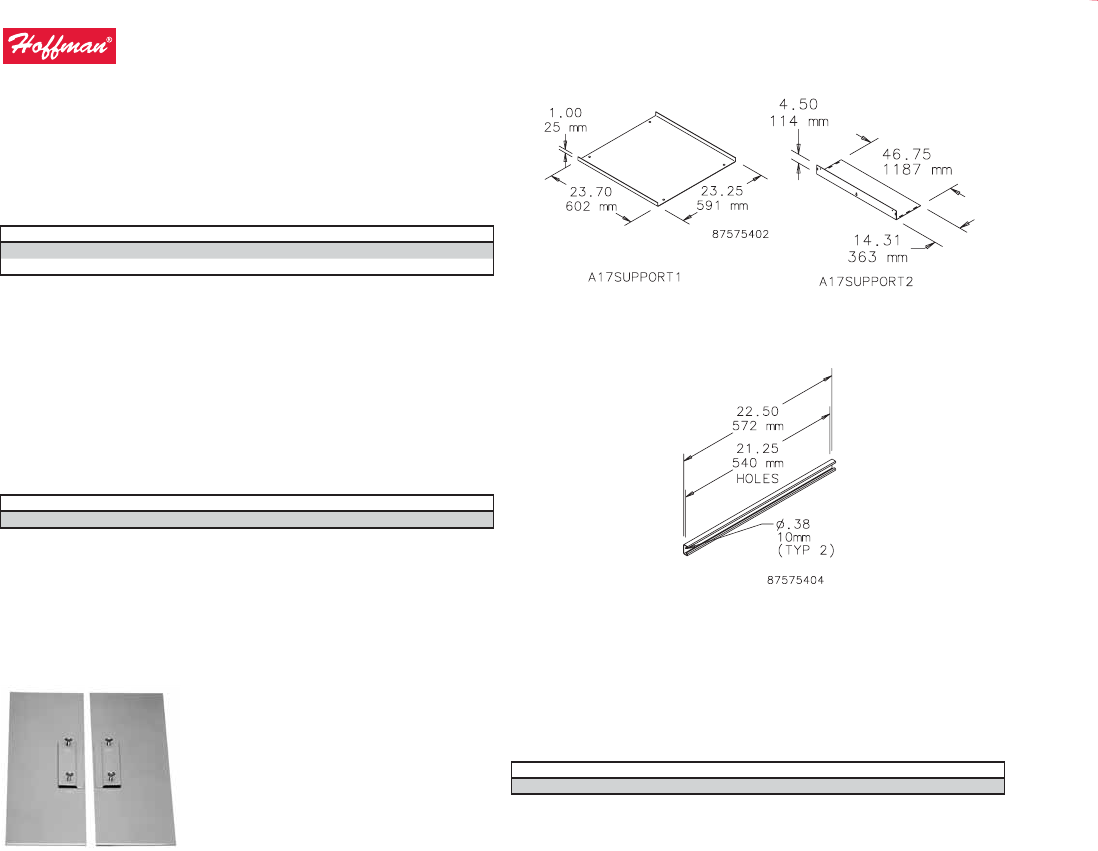 Hoffman®

1.00
25 mm

23.70
602 mm

23.25
591 mm

87575402

A17SUPPORT1

4.50
114 mm

46.75
1187 mm

14.31
363 mm

A17SUPPORT2

22.50
572 mm

21.25
540 mm
HOLES

ø.38
10mm
(TYP 2)

87575404