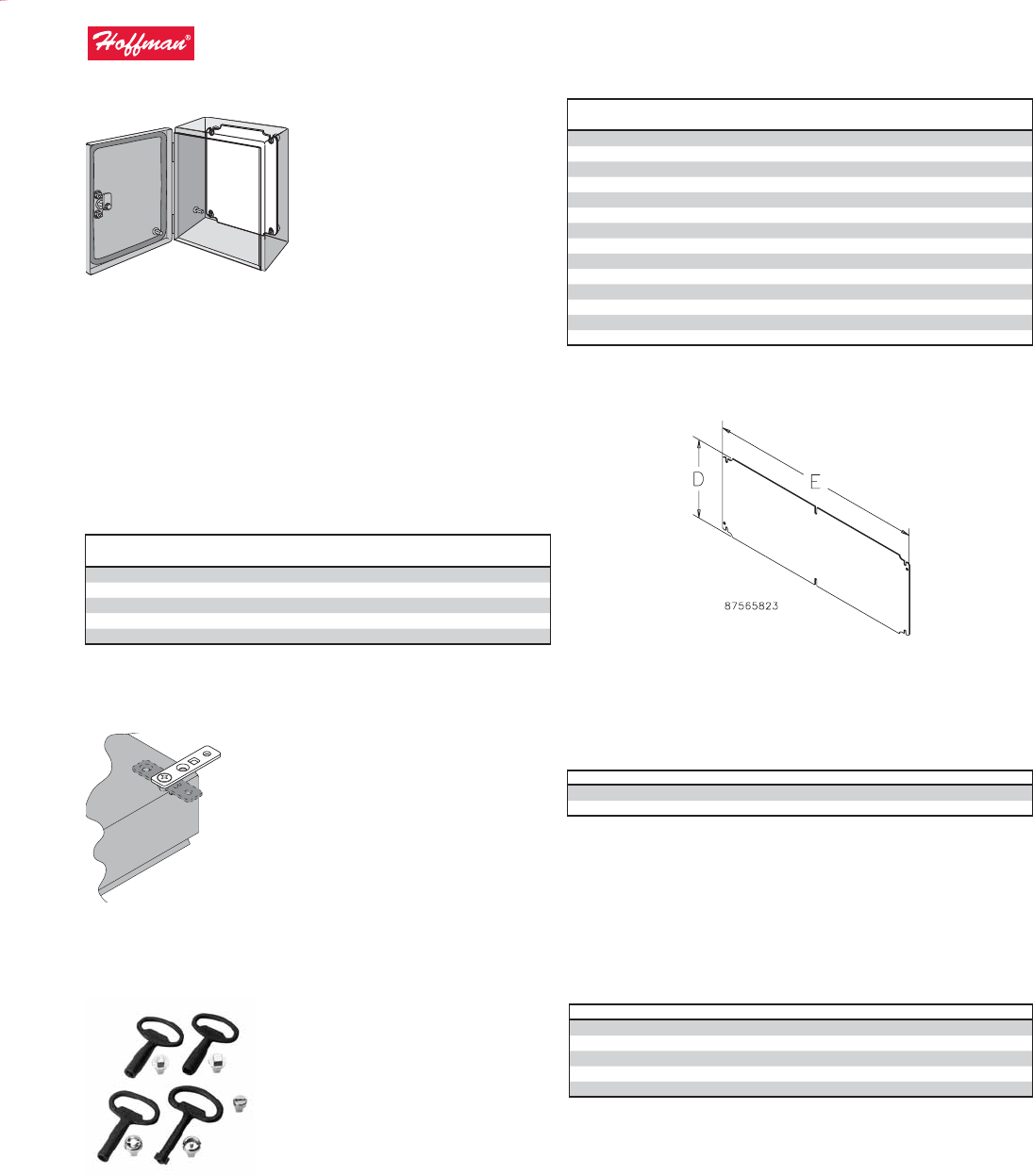 Hoffman®

D

E

87565823