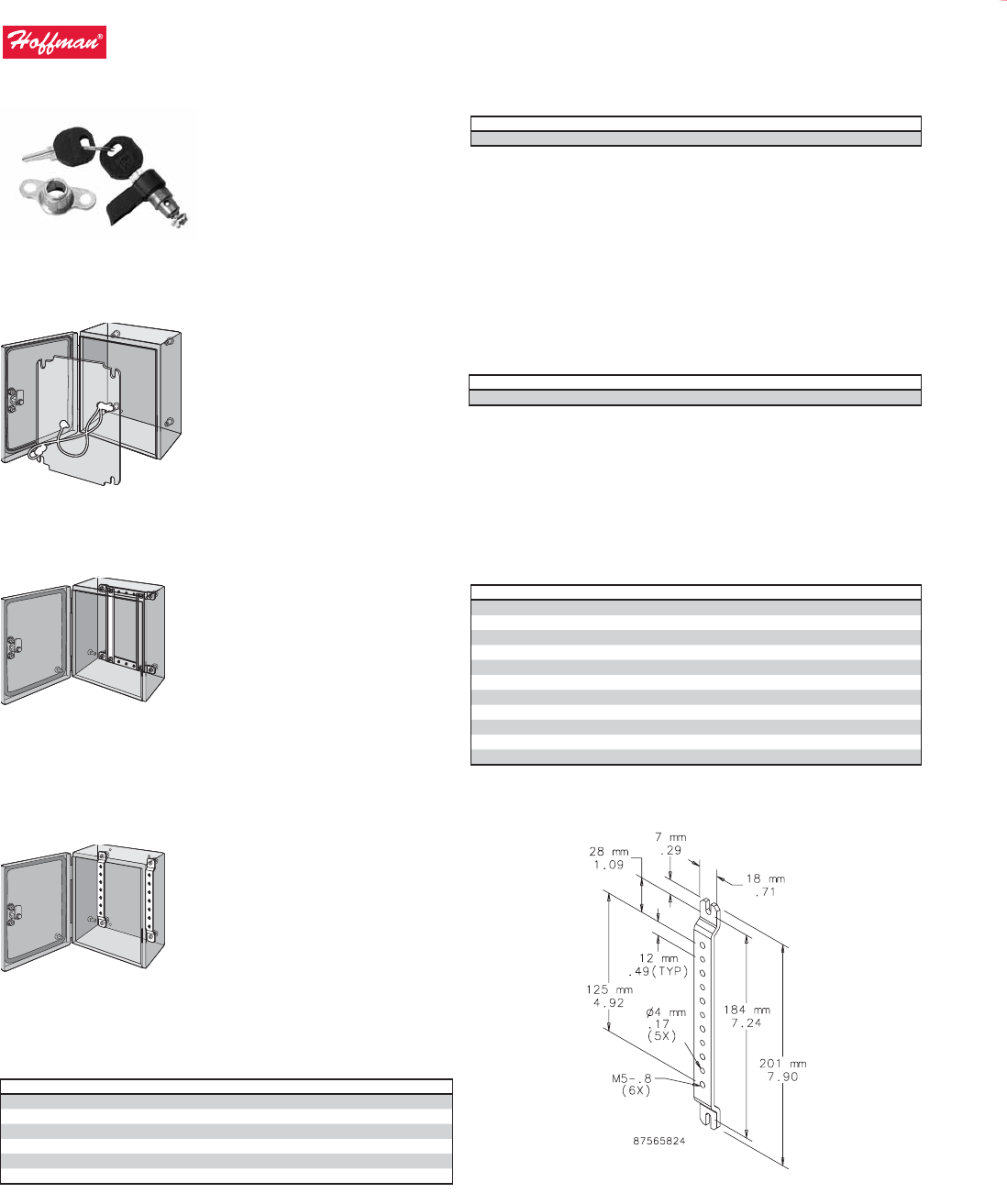 Hoffman®

28 mm
1.09

7 mm
.29

18 mm
.71

12 mm
.49(TYP)

125 mm
4.92

Ø4 mm
.17
(5X)

184 mm
7.24

201 mm
7.90

M5-.8
(6X)

87565824