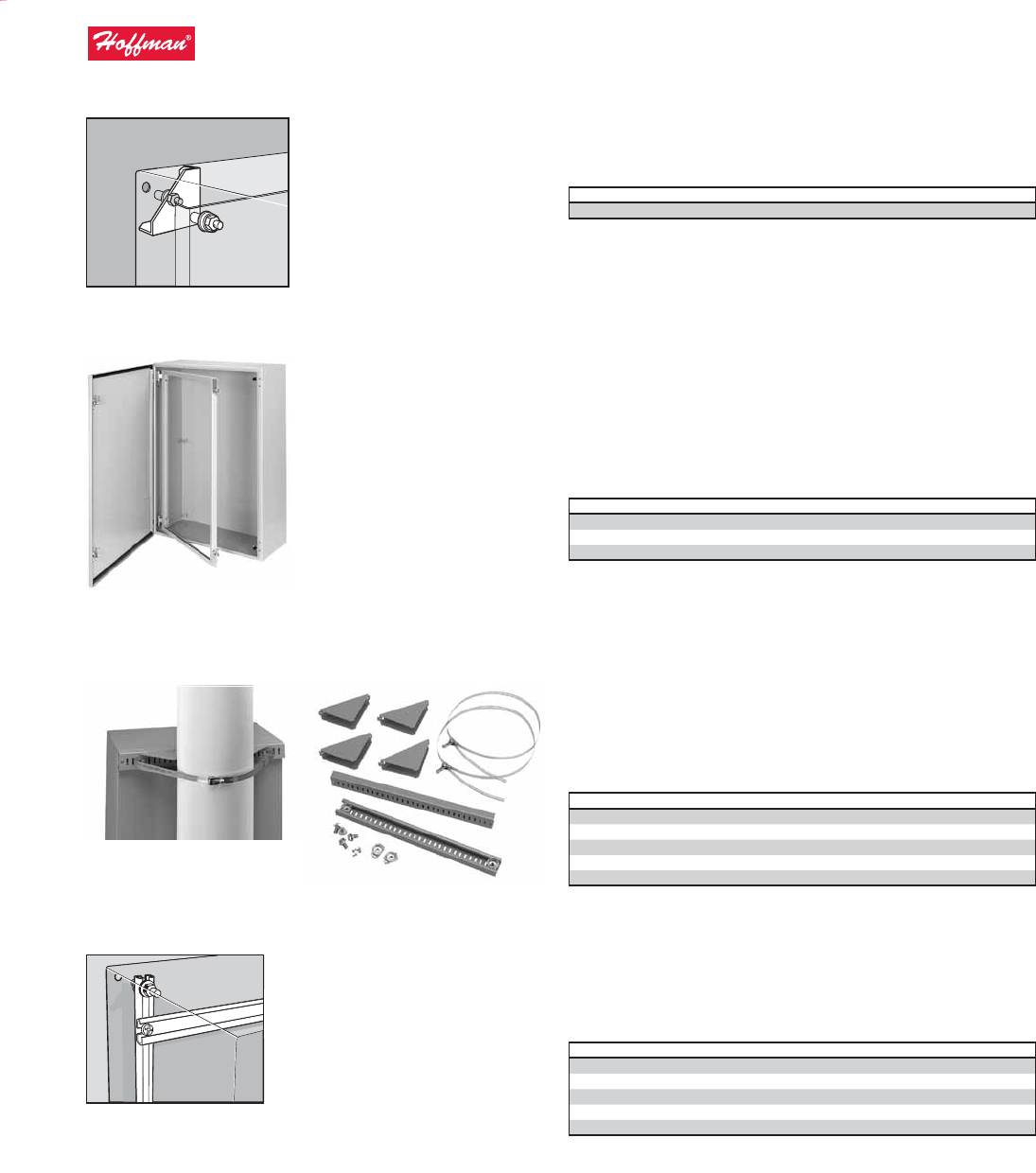 Hoffman®