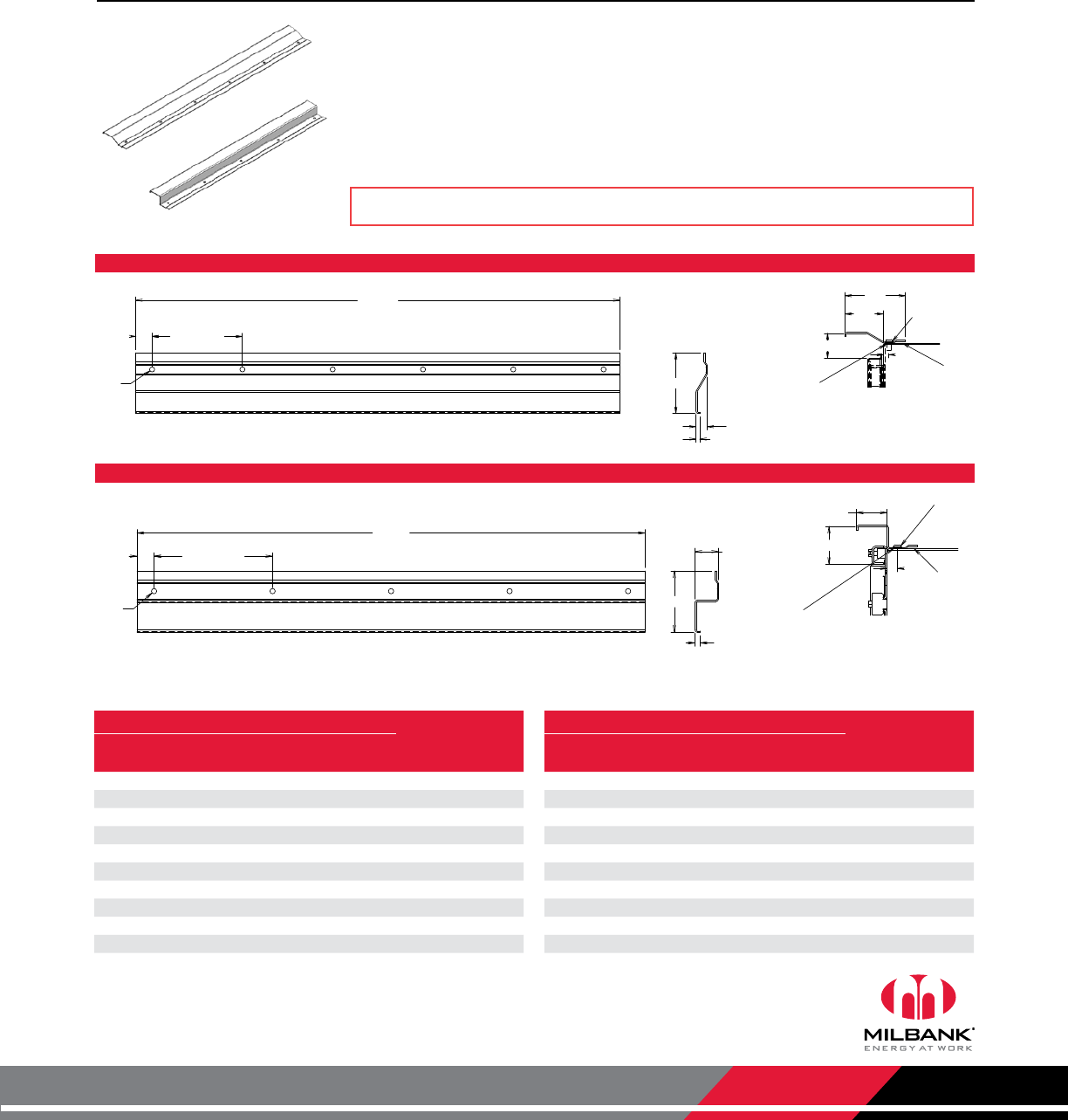 MILBANK®
ENERGY AT WORK