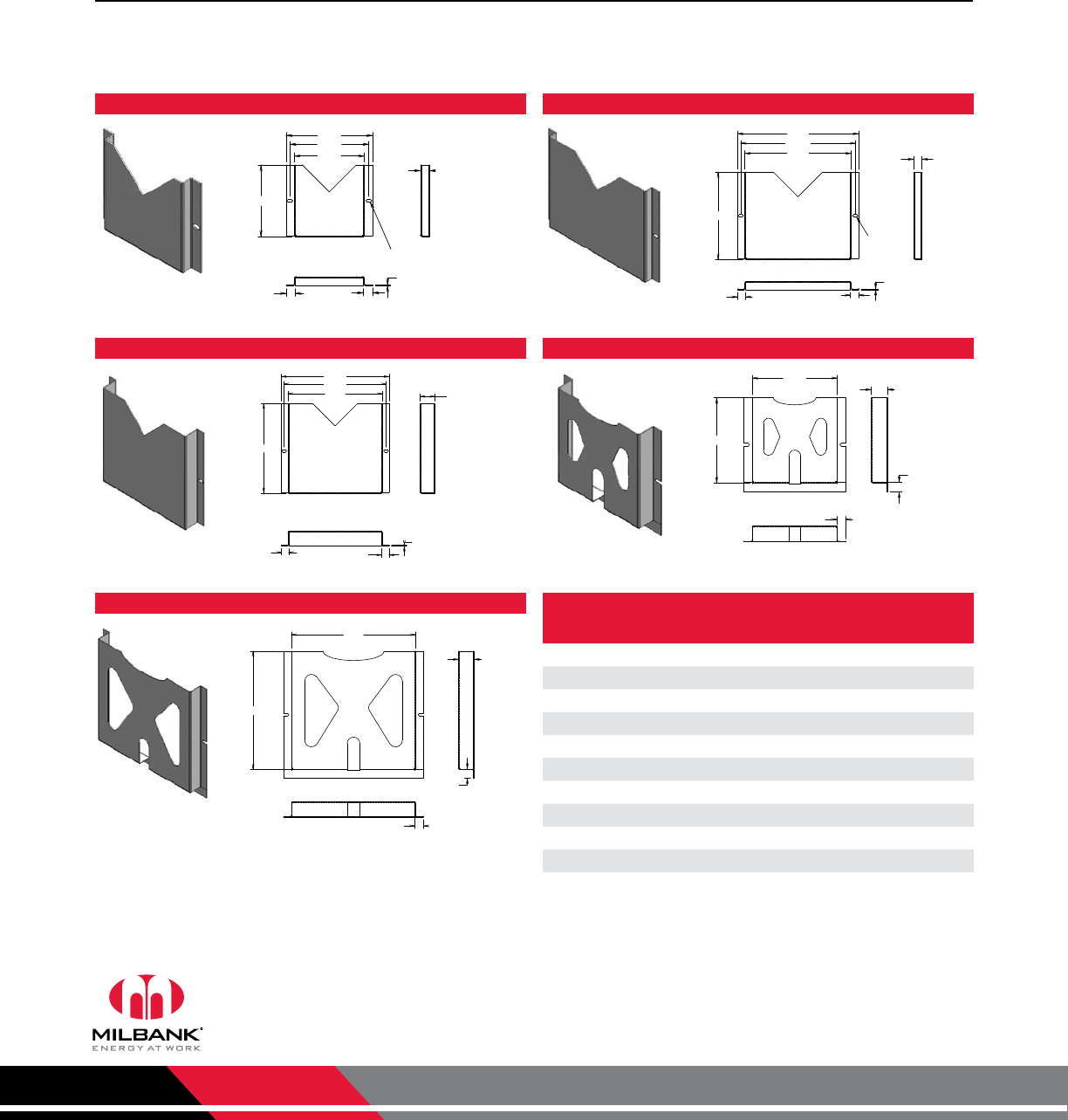 MILBANK®
ENERGY AT WORK