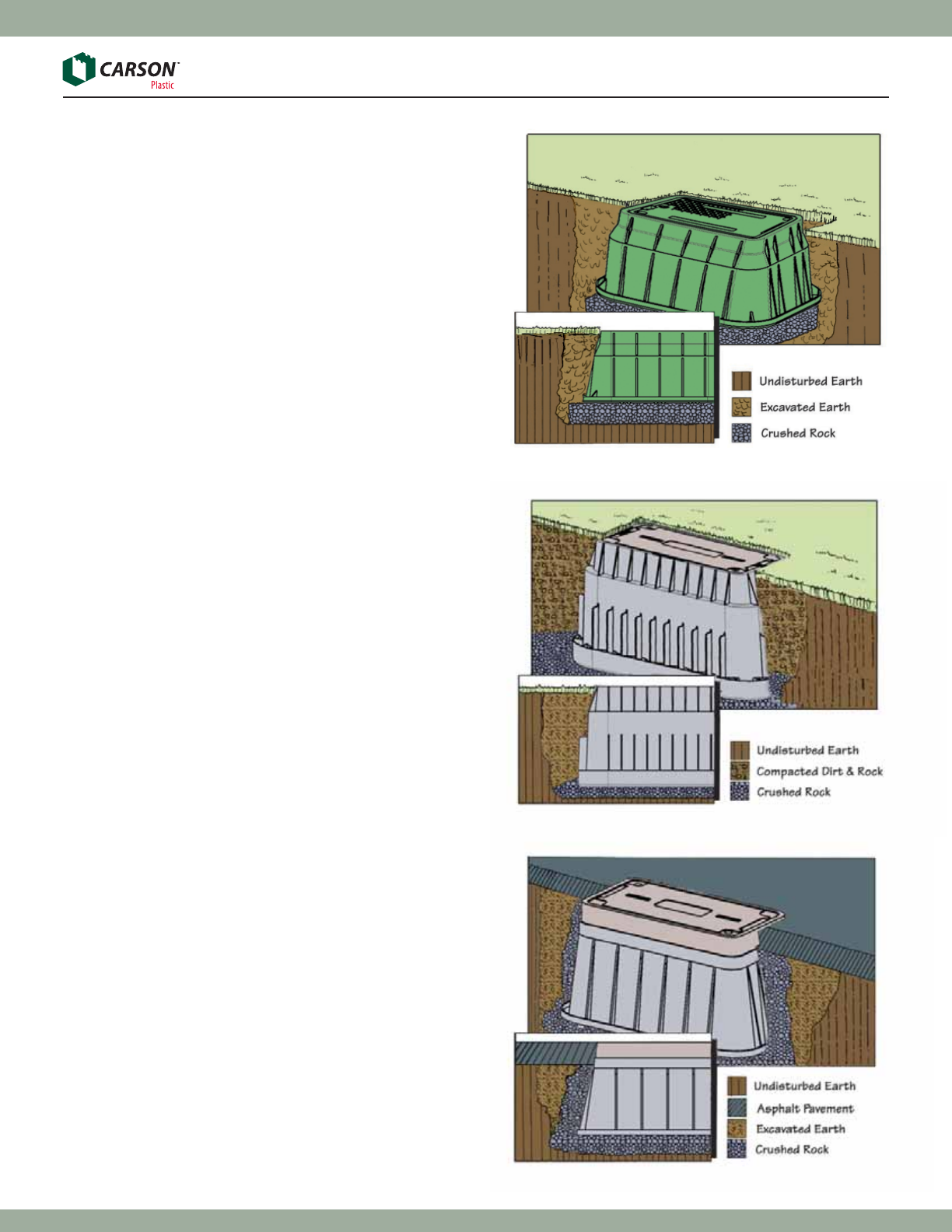 CARSON™
Plastic

Undisturbed Earth
Excavated Earth
Crushed Rock

Undisturbed Earth
Compacted Dirt & Rock
Crushed Rock

Undisturbed Earth
Asphalt Pavement
Excavated Earth
Crushed Rock