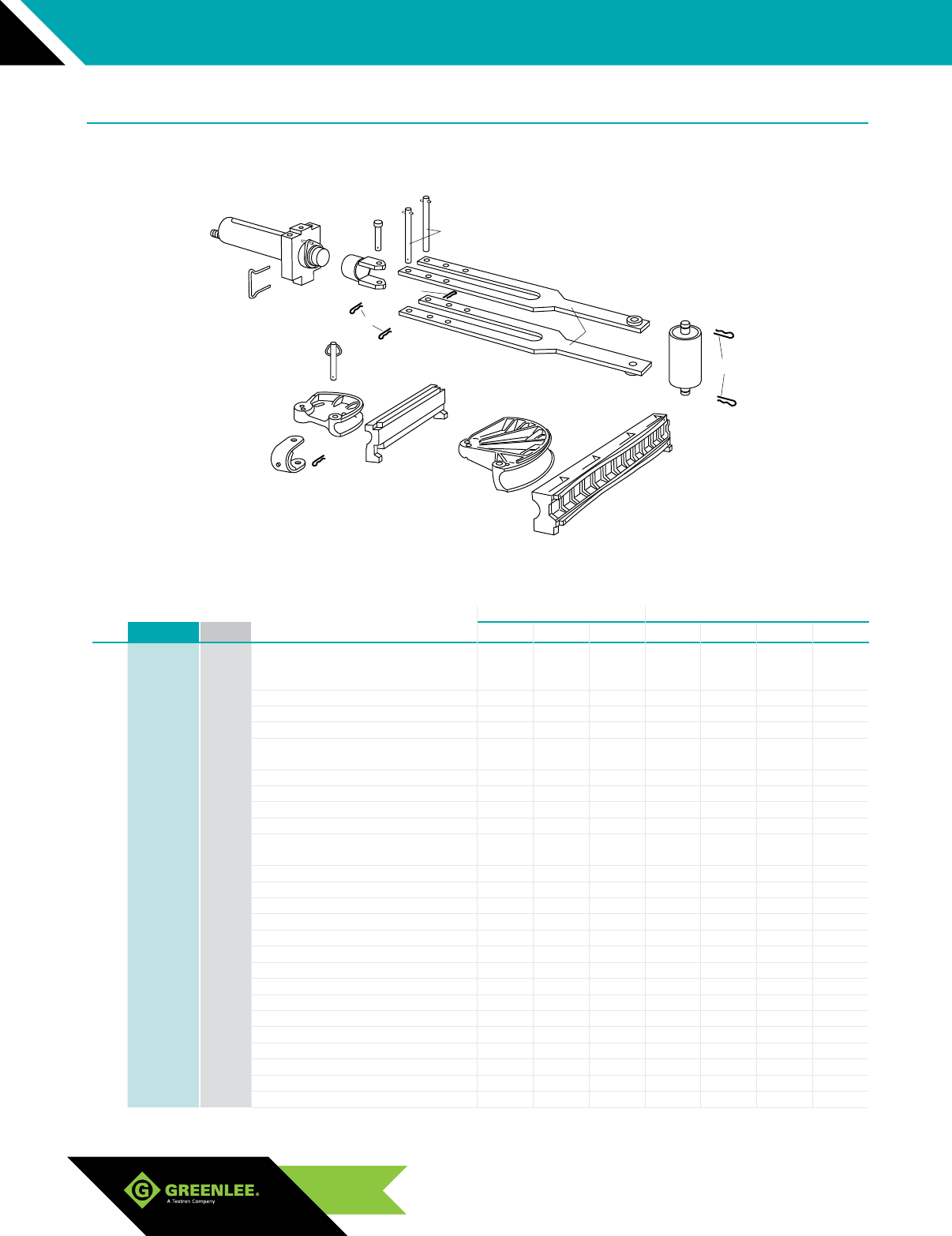 GREENLEE.
A Textron Company