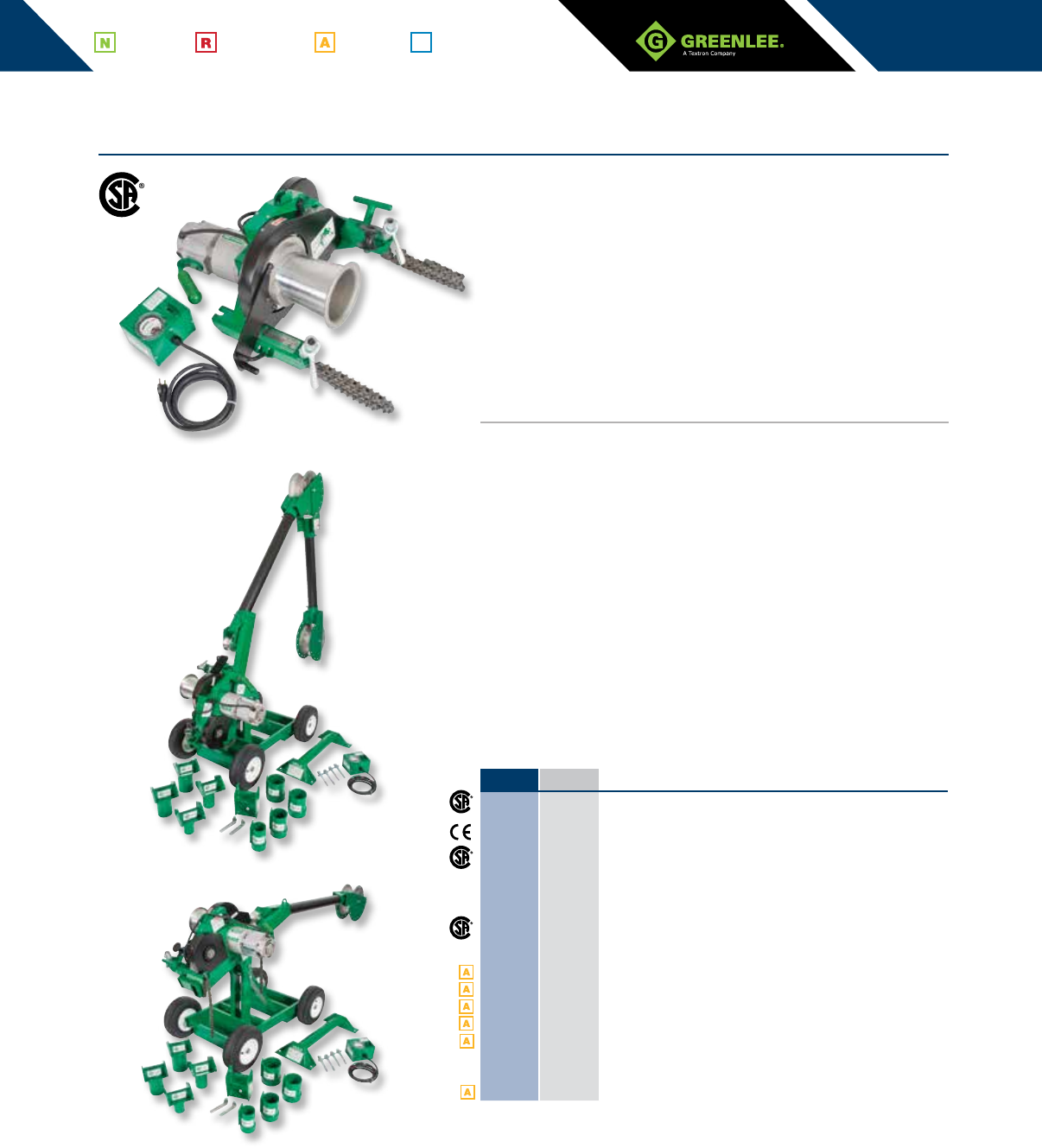 N R A

GREENLEE.
A Textron Company

A
A
A
A
A
A